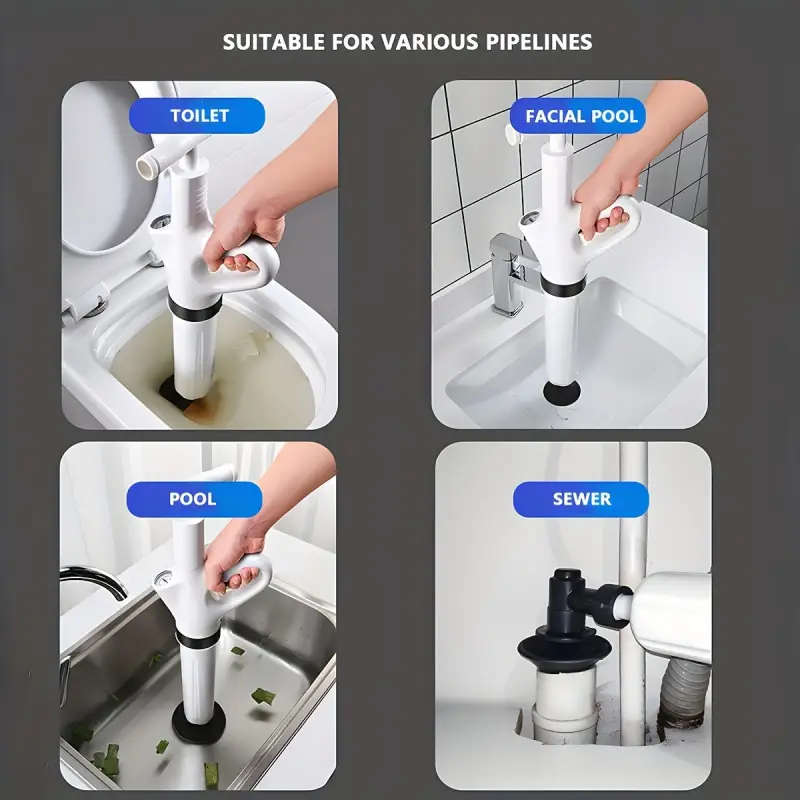 SUITABLE FOR VARIOUS PIPELINES

TOILET

FACIAL POOL

POOL

SEWER