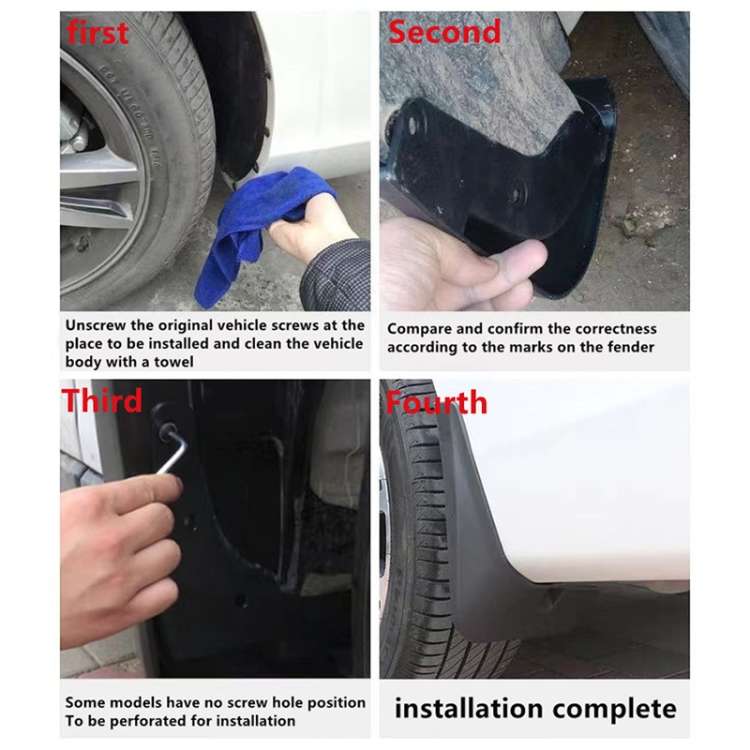 first

Unscrew the original vehicle screws at the place to be installed and clean the vehicle body with a towel

Second

Compare and confirm the correctness according to the marks on the fender

Third

Some models have no screw hole position To be perforated for installation

Fourth

installation complete