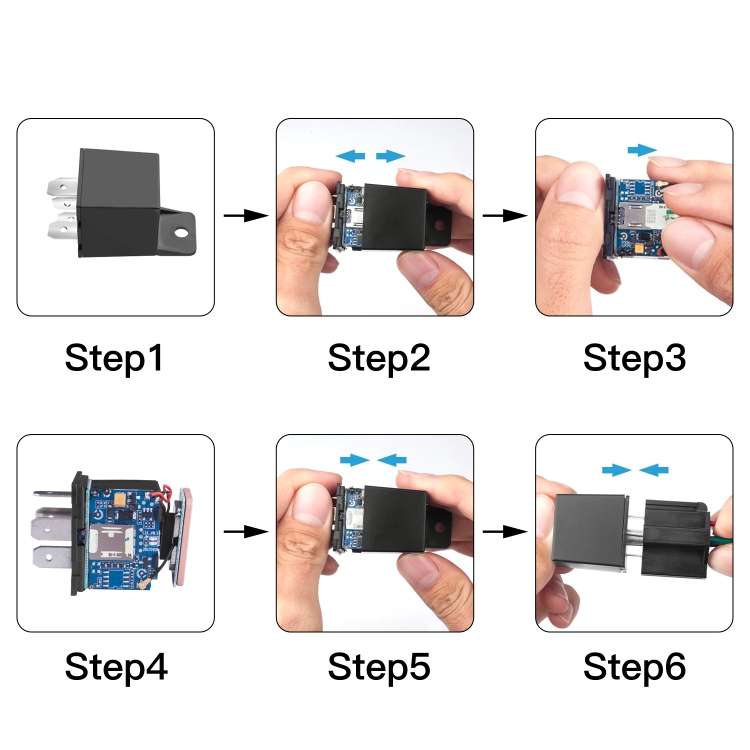 Step1

Step2

Step3

Step4

Step5

Step6