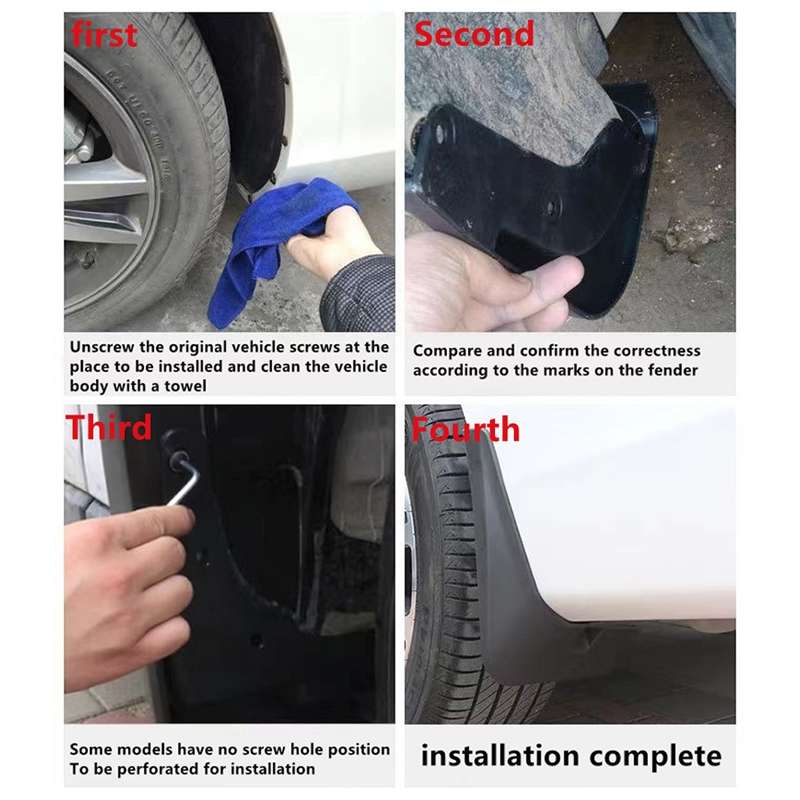 first

Unscrew the original vehicle screws at the place to be installed and clean the vehicle body with a towel

Second

Compare and confirm the correctness according to the marks on the fender

Third

Some models have no screw hole position To be perforated for installation

Fourth

installation complete