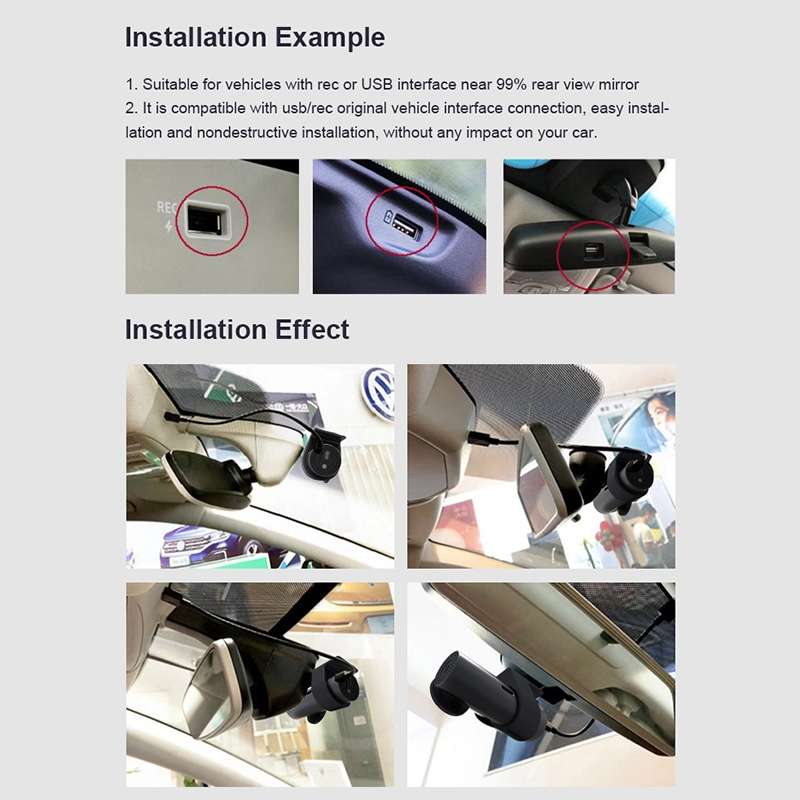 Installation Example

1. Suitable for vehicles with rec or USB interface near 99% rear view mirror
2. It is compatible with usb/rec original vehicle interface connection, easy installation and nondestructive installation, without any impact on your car.

REC

Installation Effect