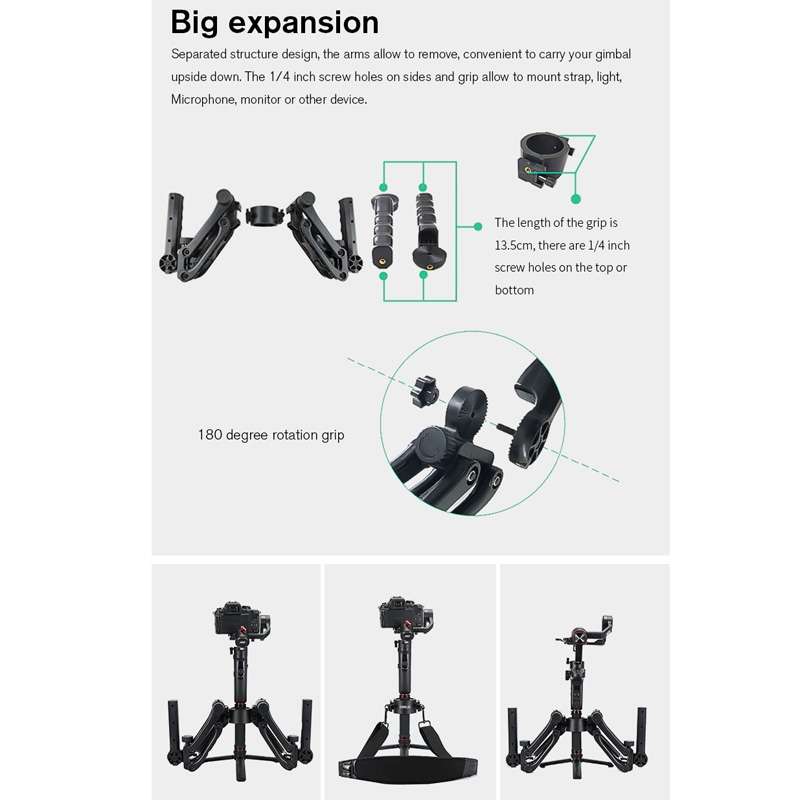 Big expansion

Separated structure design, the arms allow to remove, convenient to carry your gimbal upside down. The 1/4 inch screw holes on sides and grip allow to mount strap, light, Microphone, monitor or other device.

The length of the grip is 13.5cm, there are 1/4 inch screw holes on the top or bottom

180 degree rotation grip