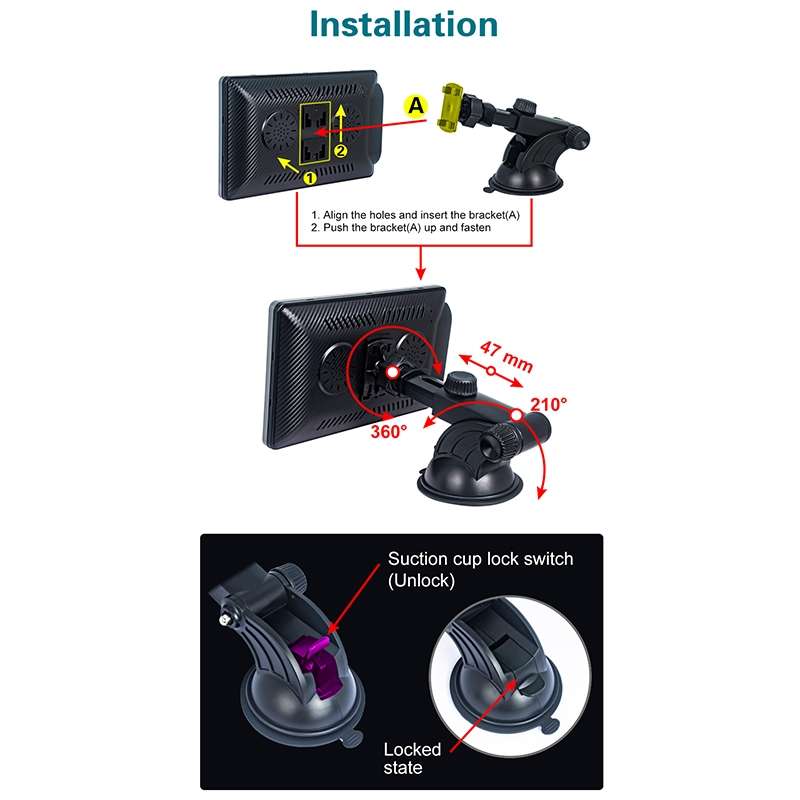 Installation

A

2

1

1. Align the holes and insert the bracket(A)
2. Push the bracket(A) up and fasten

47 mm

210°

360°

Suction cup lock switch (Unlock)

Locked state