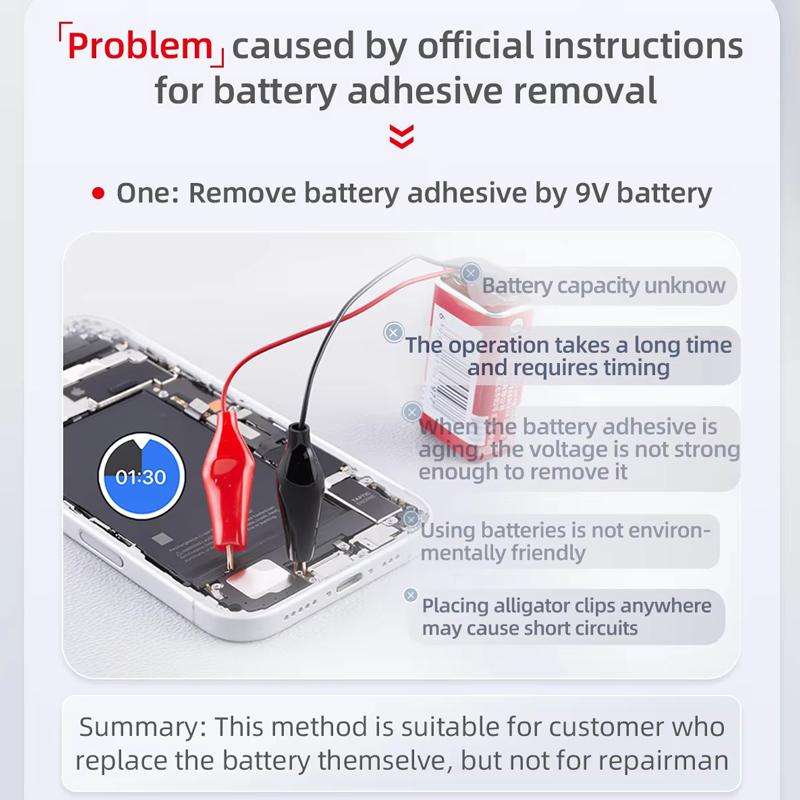 「Problem」caused by official instructions for battery adhesive removal

One: Remove battery adhesive by 9V battery

01:30

Battery capacity unknow

The operation takes a long time and requires timing

When the battery adhesive is aging, the voltage is not strong enough to remove it

Using batteries is not environmentally friendly

Placing alligator clips anywhere may cause short circuits

Summary: This method is suitable for customer who replace the battery themselve, but not for repairman