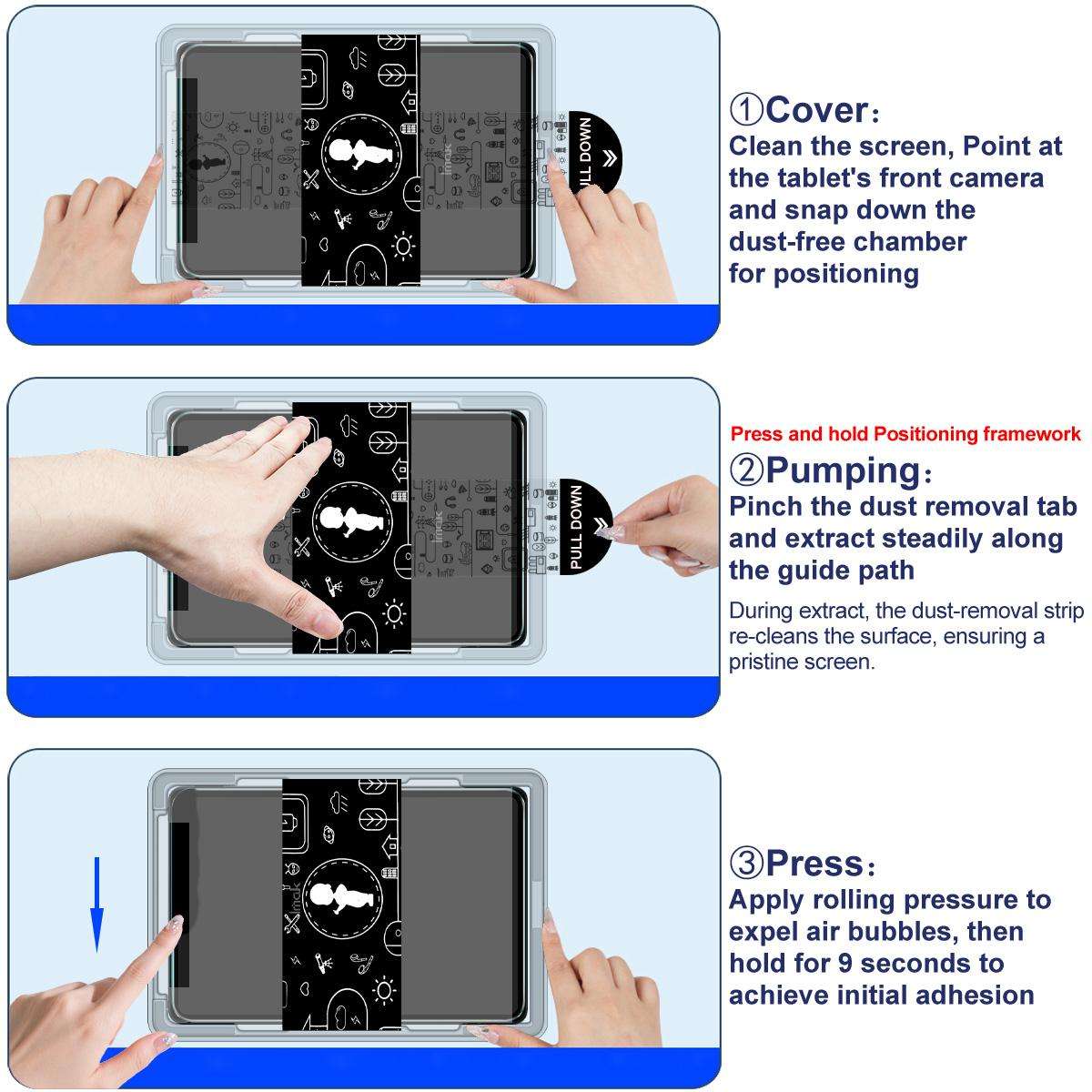 PULL DOWN

①Cover：
Clean the screen, Point at the tablet's front camera and snap down the dust-free chamber for positioning

imak

PULL DOWN

Press and hold Positioning framework

②Pumping：
Pinch the dust removal tab and extract steadily along the guide path

During extract, the dust-removal strip re-cleans the surface, ensuring a pristine screen.

imak

③Press：
Apply rolling pressure to expel air bubbles, then hold for 9 seconds to achieve initial adhesion