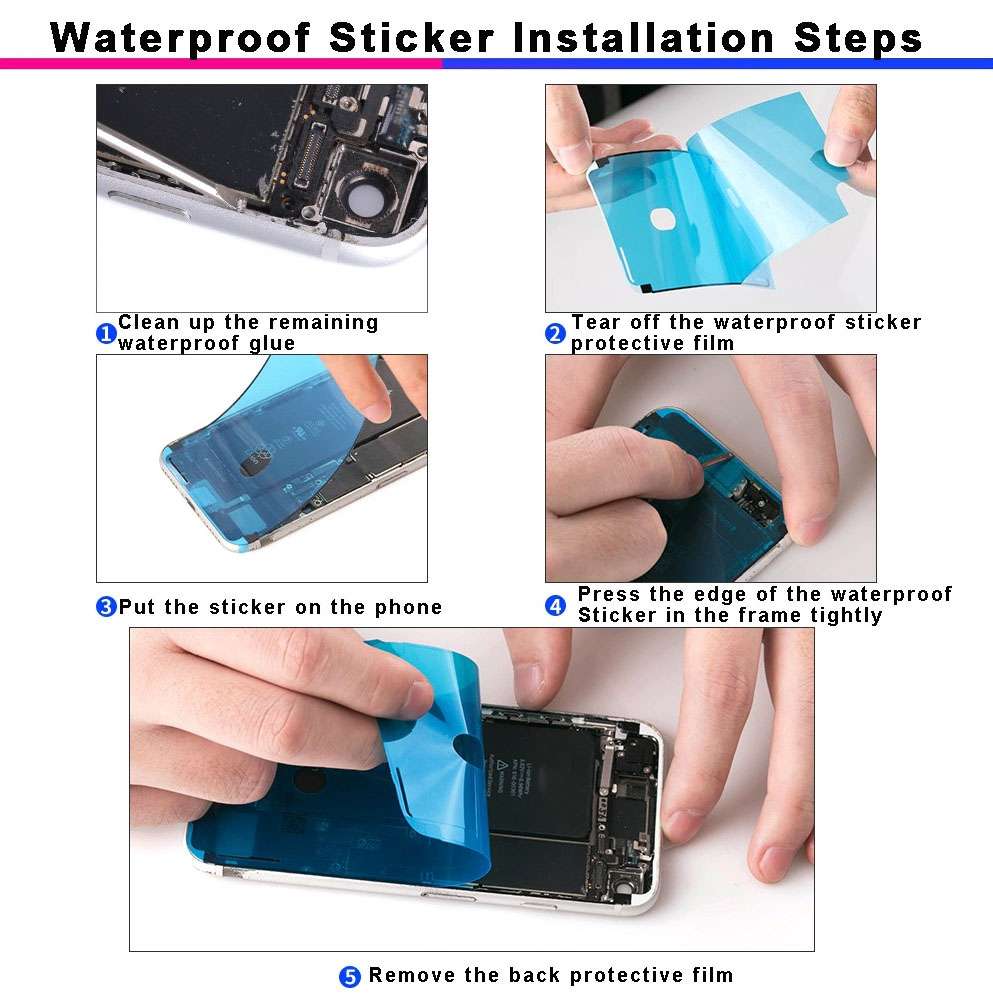 Waterproof Sticker Installation Steps

1 Clean up the remaining waterproof glue

2 Tear off the waterproof sticker protective film

3 Put the sticker on the phone

4 Press the edge of the waterproof Sticker in the frame tightly

5 Remove the back protective film