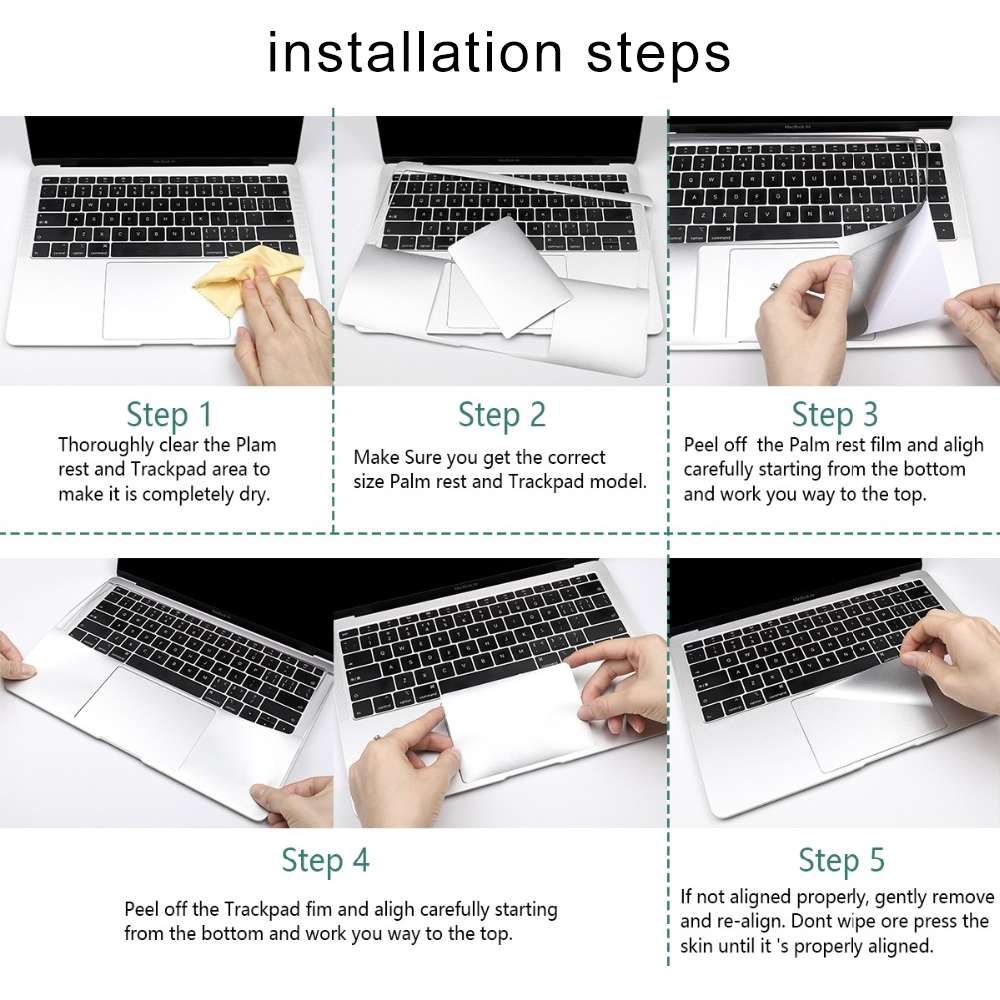 installation steps

Step 1
Thoroughly clear the Plam rest and Trackpad area to make it is completely dry.

Step 2
Make Sure you get the correct size Palm rest and Trackpad model.

Step 3
Peel off the Palm rest film and aligh carefully starting from the bottom and work you way to the top.

Step 4
Peel off the Trackpad fim and aligh carefully starting from the bottom and work you way to the top.

Step 5
If not aligned properly, gently remove and re-align. Dont wipe ore press the skin until it 's properly aligned.