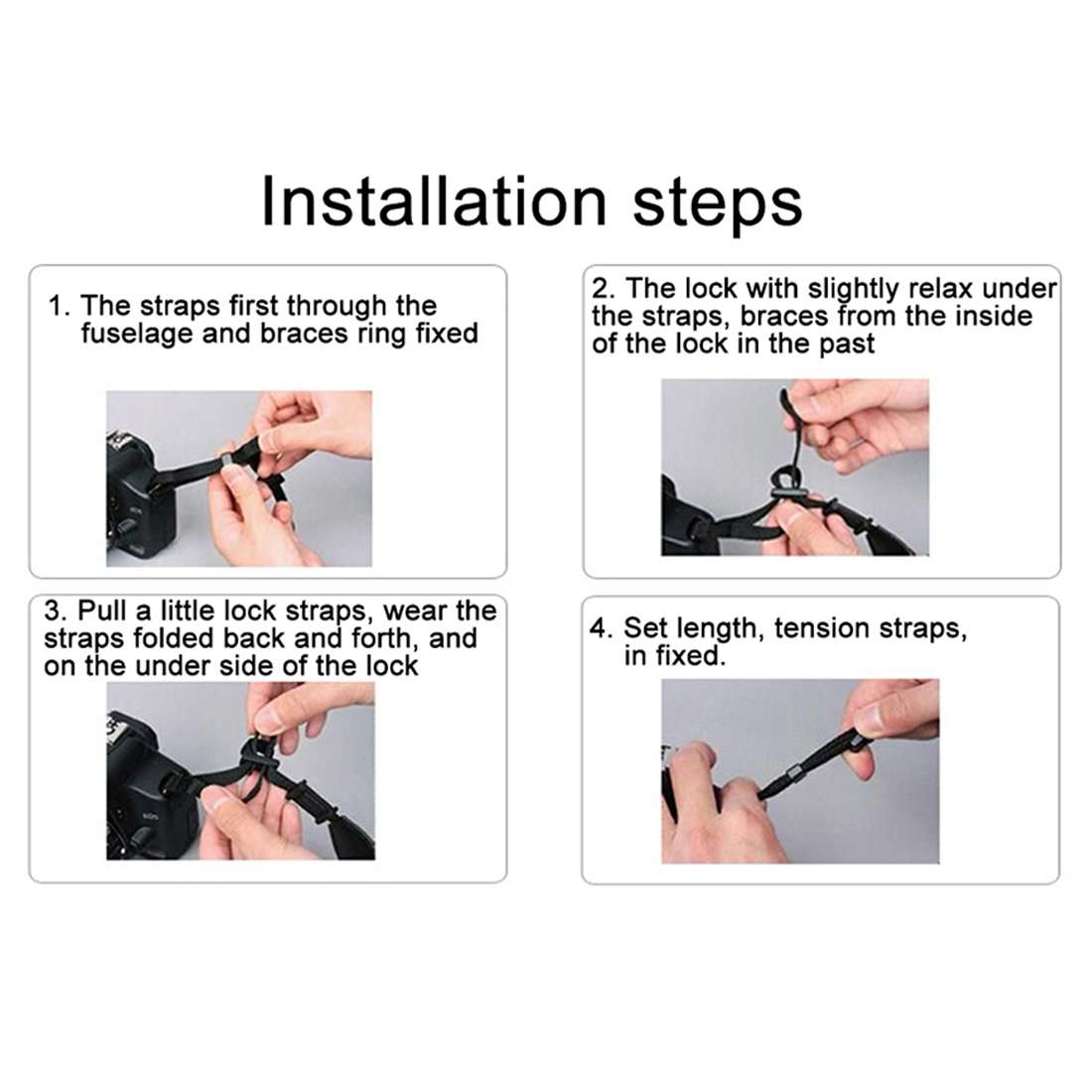 Installation steps

1. The straps first through the fuselage and braces ring fixed

2. The lock with slightly relax under the straps, braces from the inside of the lock in the past

3. Pull a little lock straps, wear the straps folded back and forth, and on the under side of the lock

4. Set length, tension straps, in fixed.