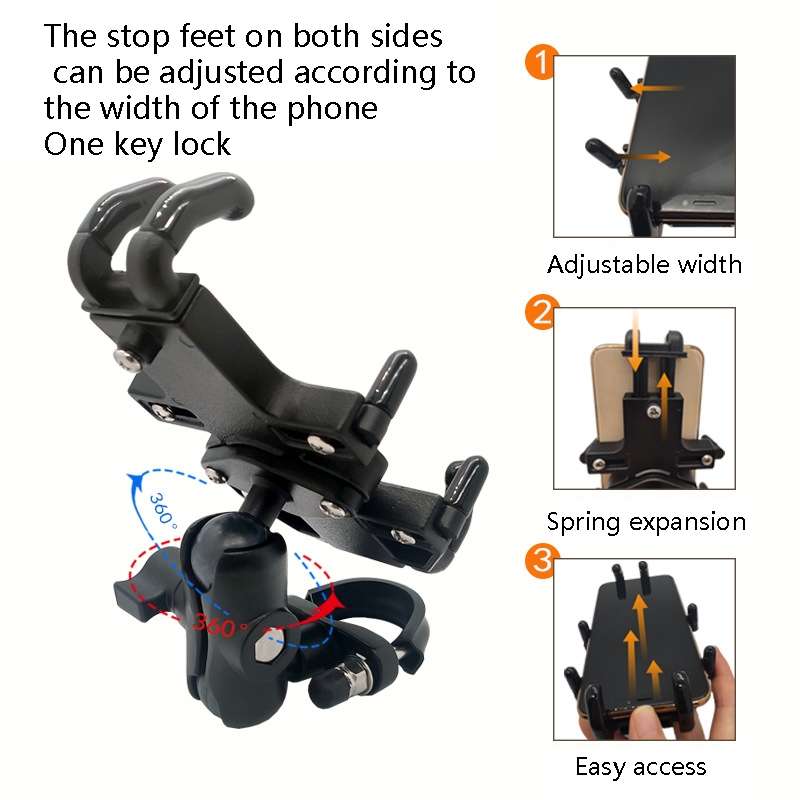 The stop feet on both sides can be adjusted according to the width of the phone
One key lock

360°

360°

1

Adjustable width

2

Spring expansion

3

Easy access