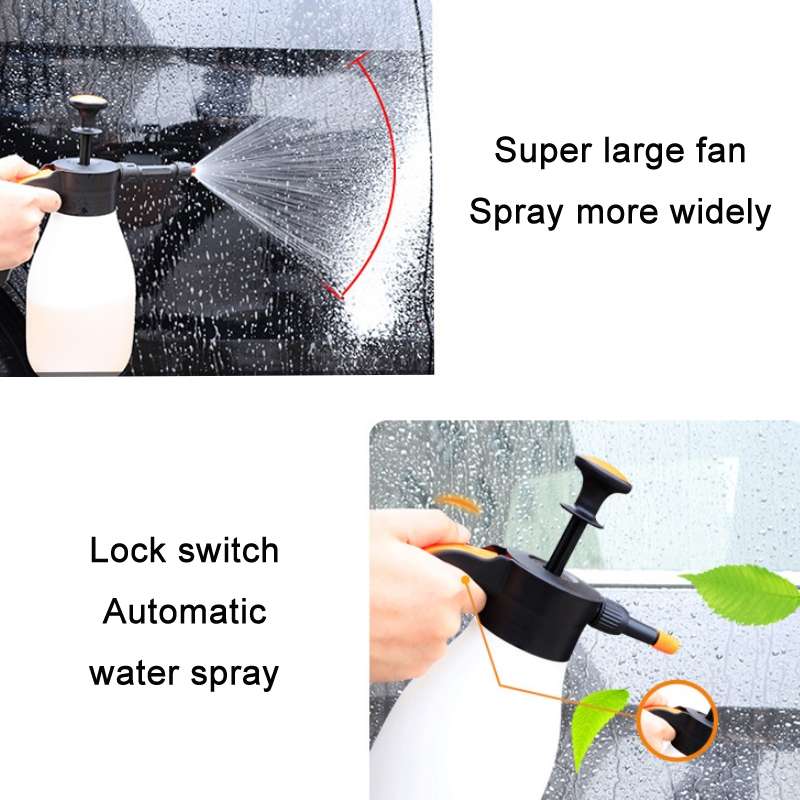 Super large fan
Spray more widely

Lock switch
Automatic
water spray