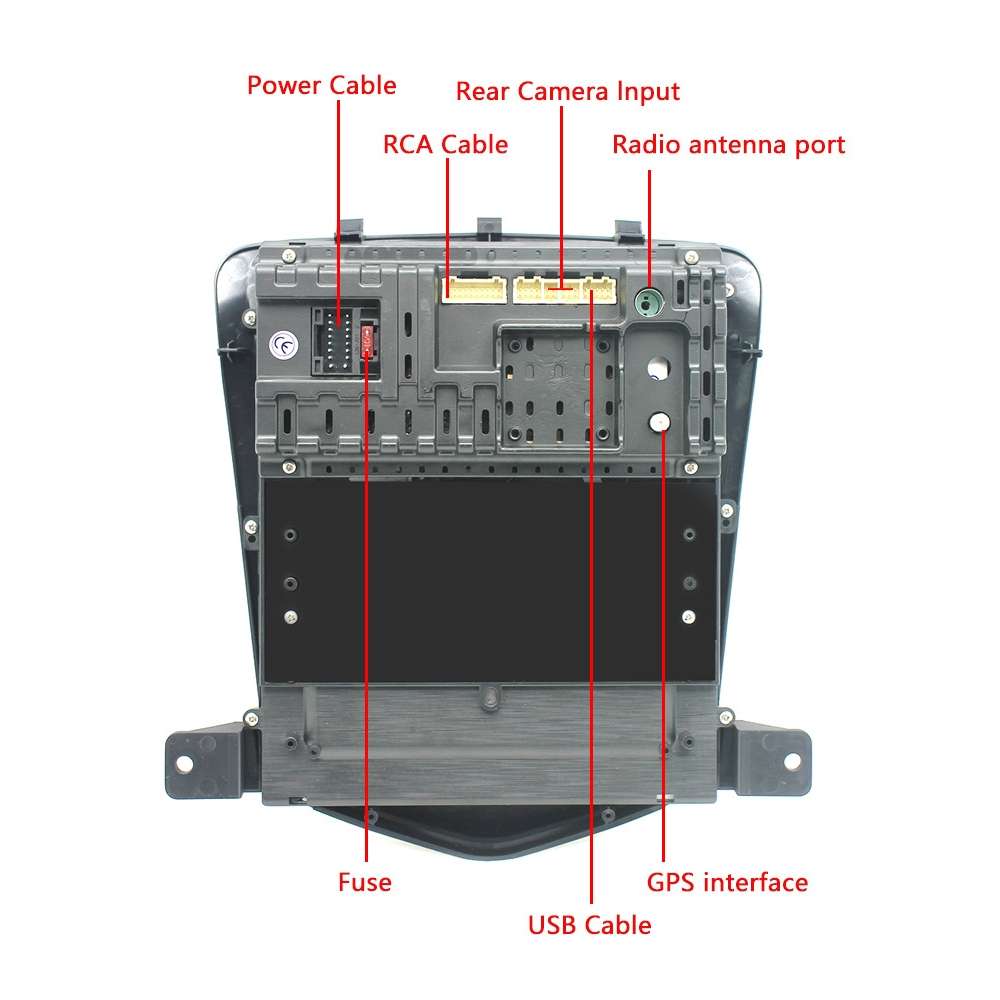 Power Cable

Rear Camera Input

RCA Cable

Radio antenna port

CE

Fuse

GPS interface

USB Cable