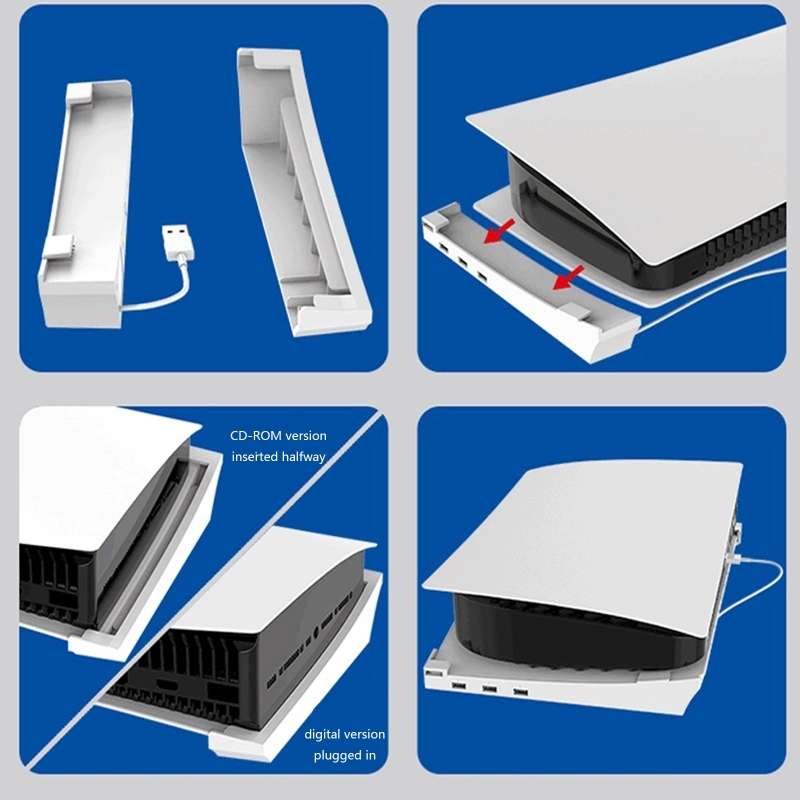 CD-ROM version
inserted halfway

digital version
plugged in