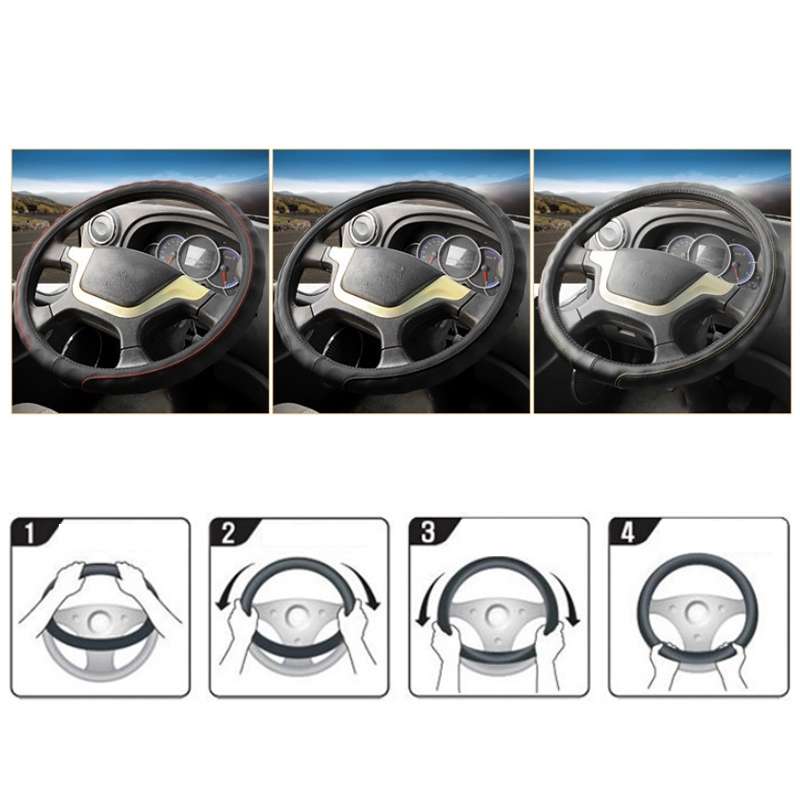 1

2

3

4