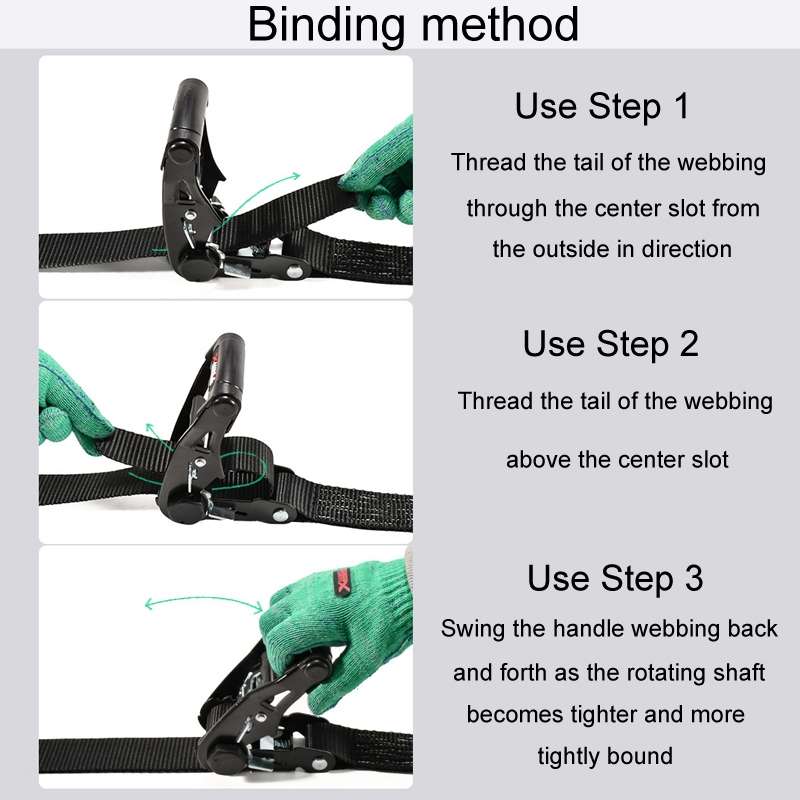 Binding method

Use Step 1

Thread the tail of the webbing through the center slot from the outside in direction

Use Step 2

Thread the tail of the webbing above the center slot

Use Step 3

Swing the handle webbing back and forth as the rotating shaft becomes tighter and more tightly bound