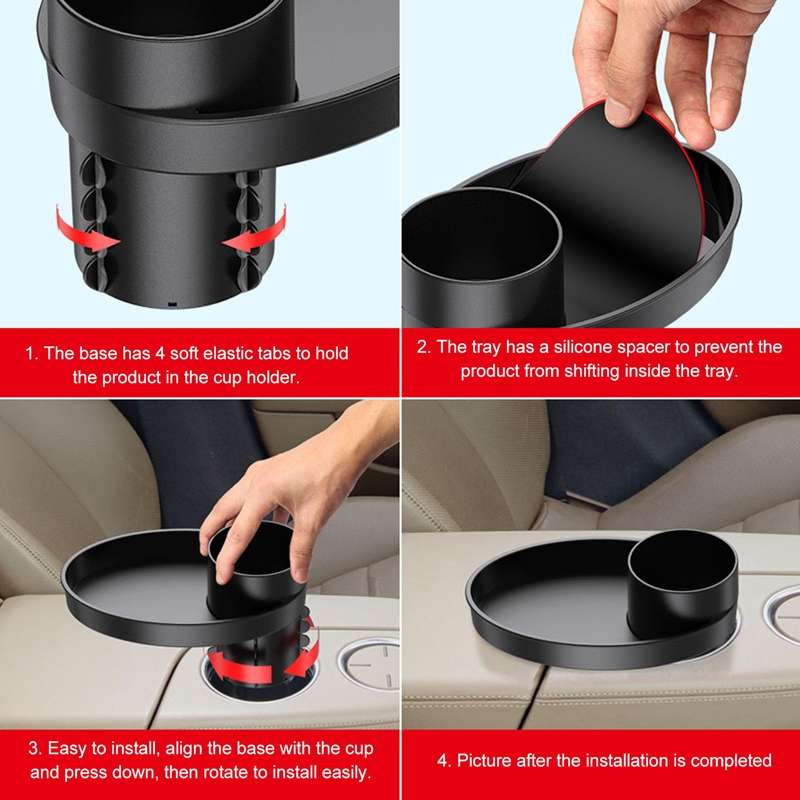 1. The base has 4 soft elastic tabs to hold the product in the cup holder.

2. The tray has a silicone spacer to prevent the product from shifting inside the tray.

3. Easy to install, align the base with the cup and press down, then rotate to install easily.

4. Picture after the installation is completed