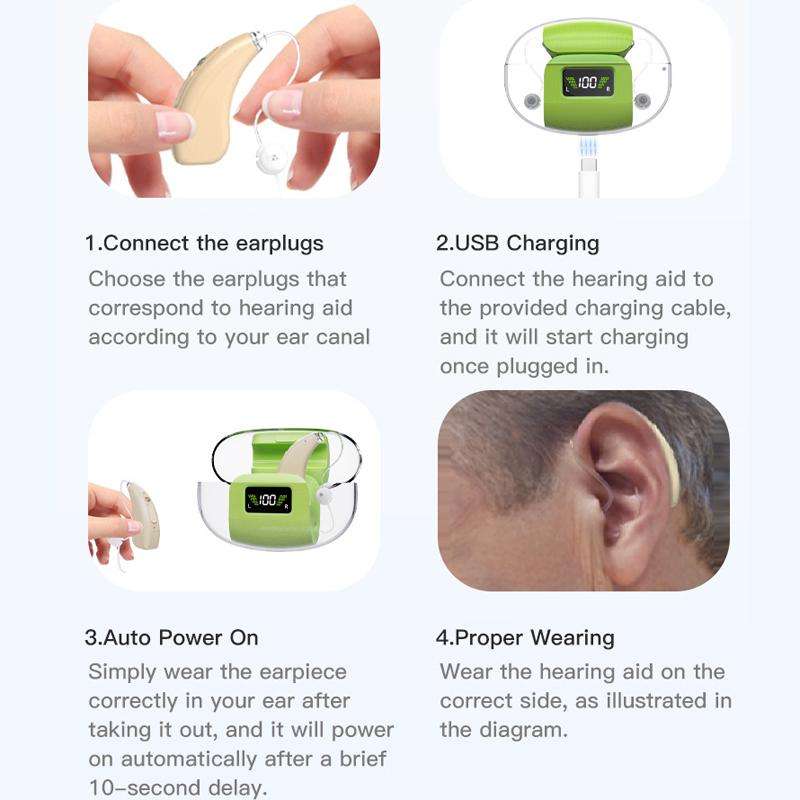 L 100 R

1.Connect the earplugs
Choose the earplugs that correspond to hearing aid according to your ear canal

2.USB Charging
Connect the hearing aid to the provided charging cable, and it will start charging once plugged in.

L 100 R

3.Auto Power On
Simply wear the earpiece correctly in your ear after taking it out, and it will power on automatically after a brief 10-second delay.

4.Proper Wearing
Wear the hearing aid on the correct side, as illustrated in the diagram.