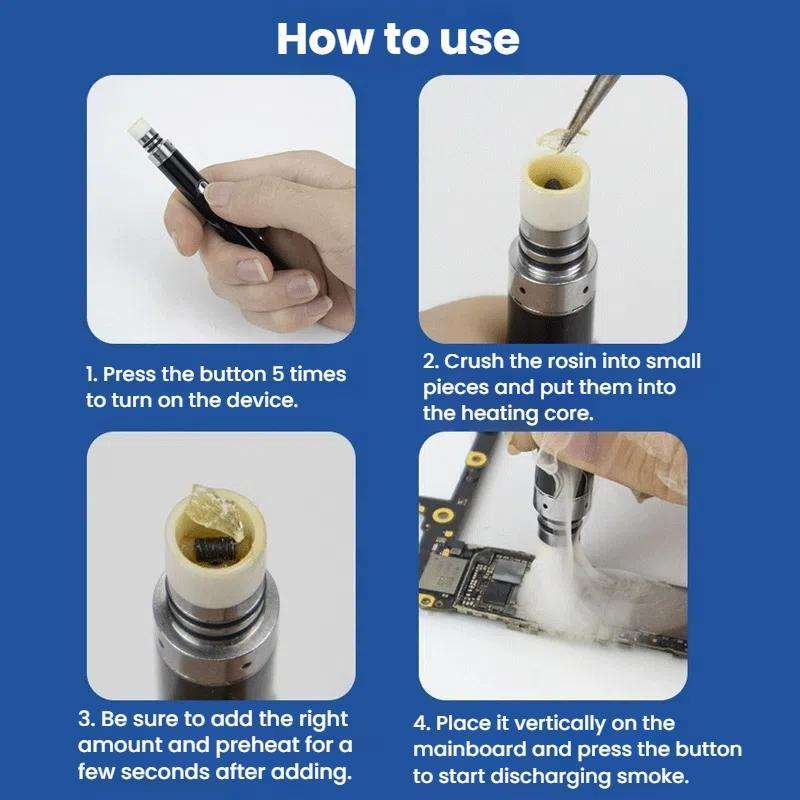 How to use

1. Press the button 5 times to turn on the device.

2. Crush the rosin into small pieces and put them into the heating core.

3. Be sure to add the right amount and preheat for a few seconds after adding.

4. Place it vertically on the mainboard and press the button to start discharging smoke.