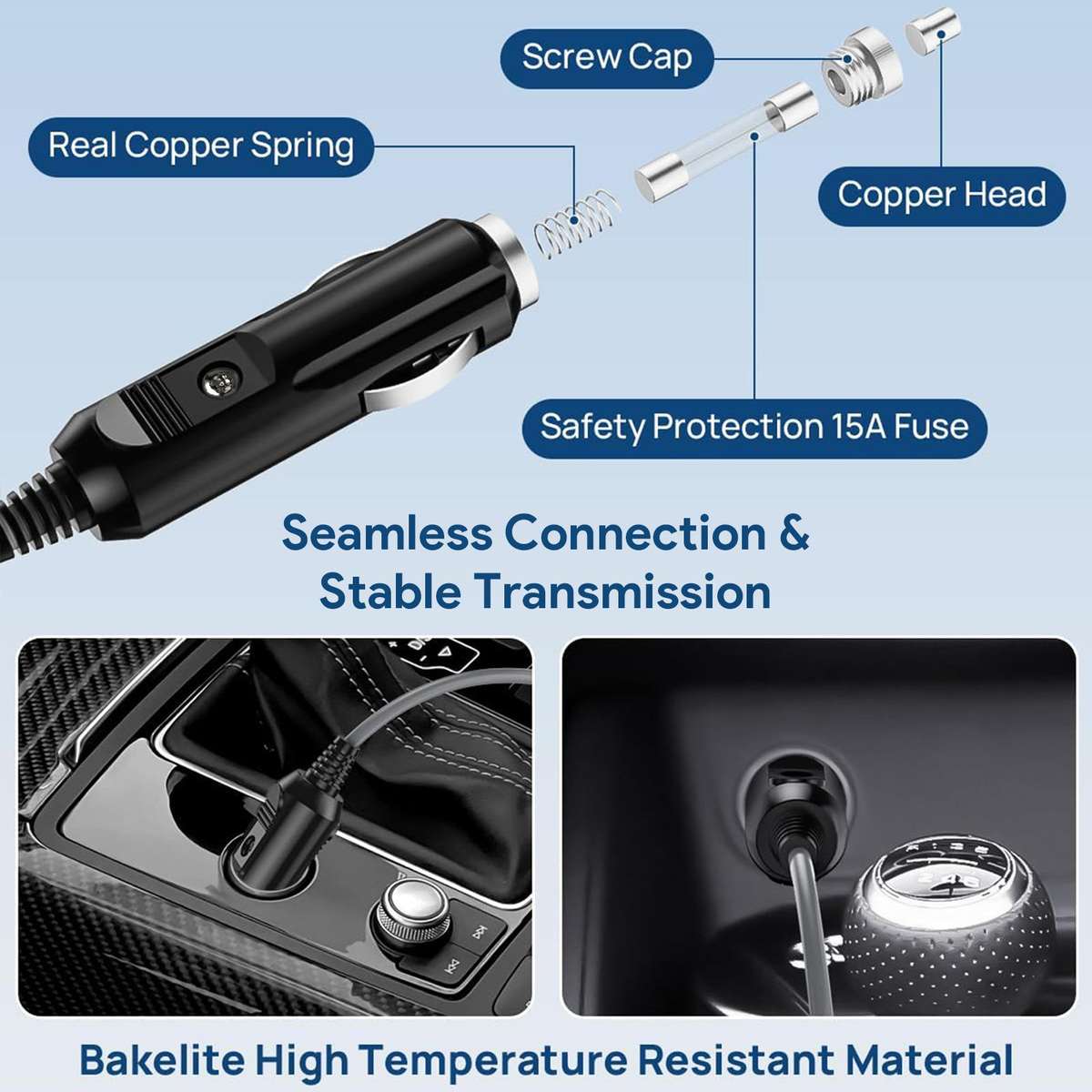 Screw Cap

Real Copper Spring

Copper Head

Safety Protection 15A Fuse

Seamless Connection & Stable Transmission

Bakelite High Temperature Resistant Material