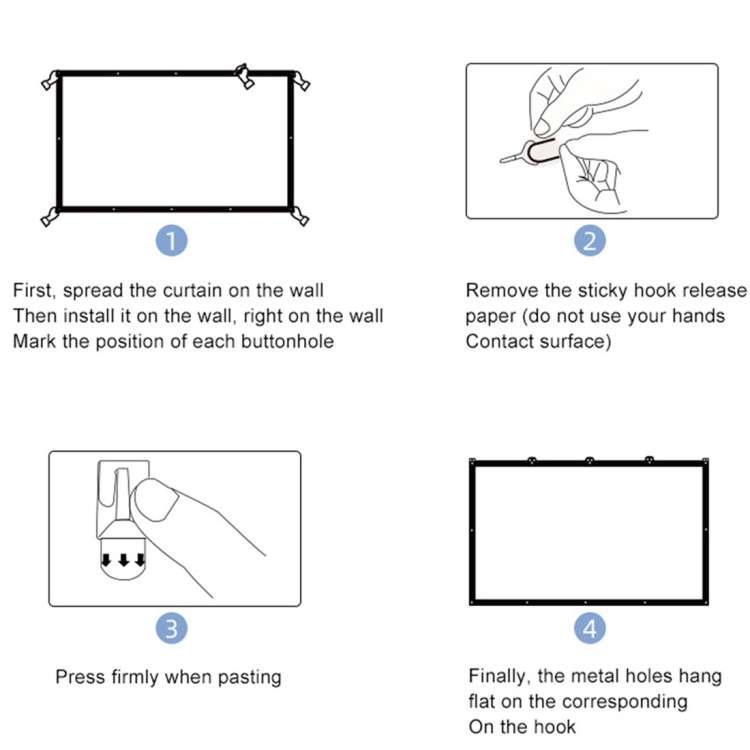 1

First, spread the curtain on the wall
Then install it on the wall, right on the wall
Mark the position of each buttonhole

2

Remove the sticky hook release paper (do not use your hands Contact surface)

3

Press firmly when pasting

4

Finally, the metal holes hang flat on the corresponding On the hook