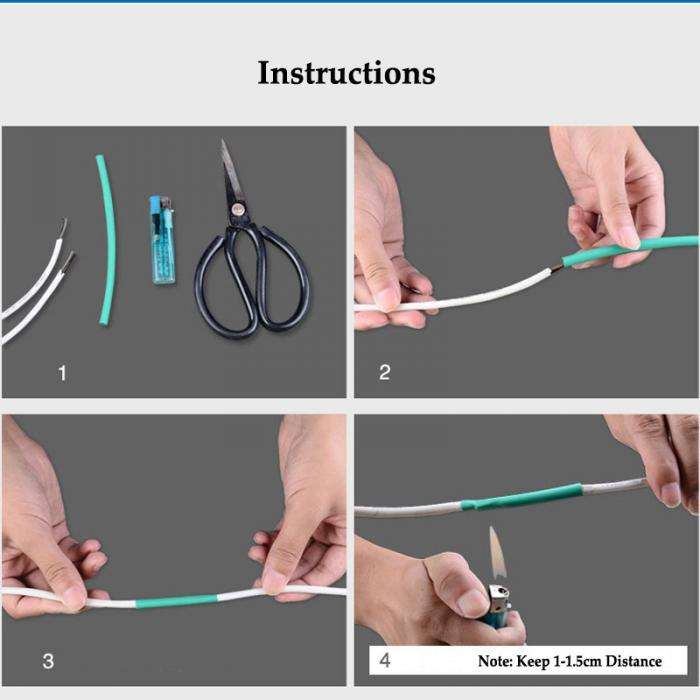 Instructions

1

2

3

4

Note: Keep 1-1.5cm Distance