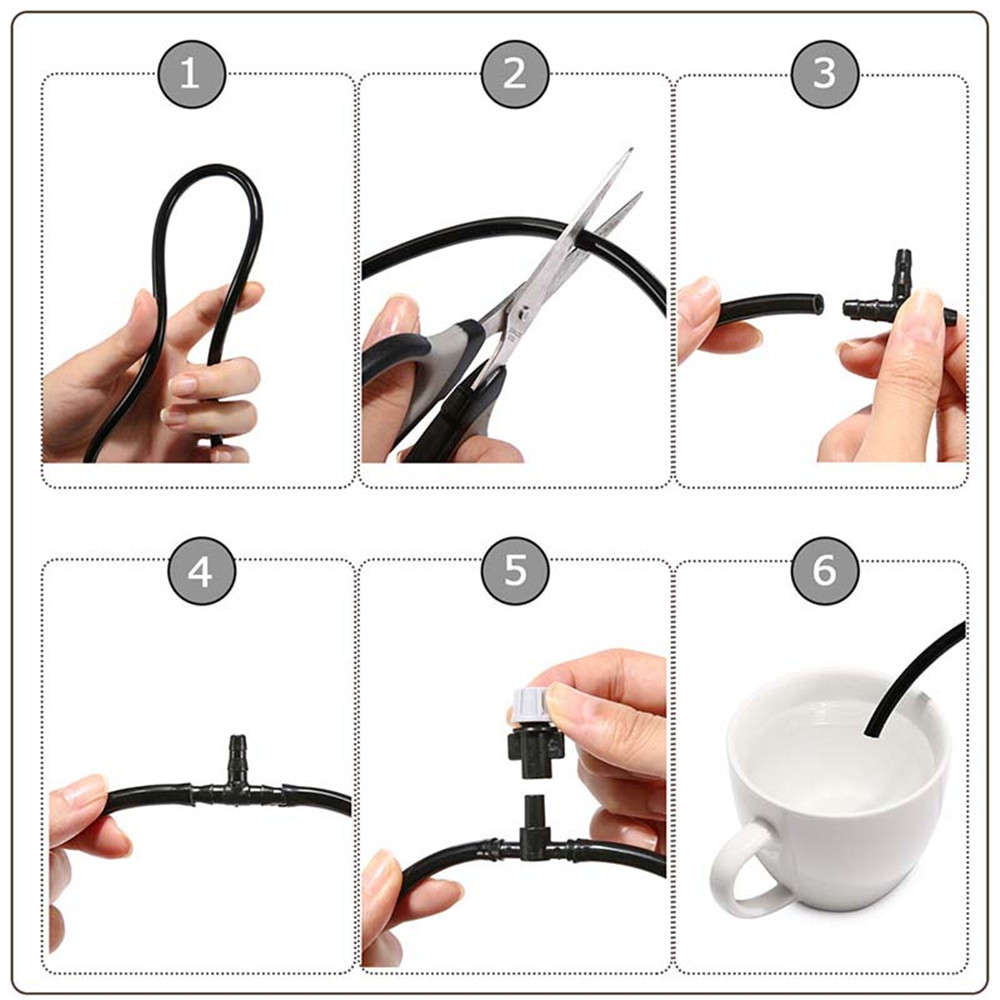 1
2
3
4
5
6