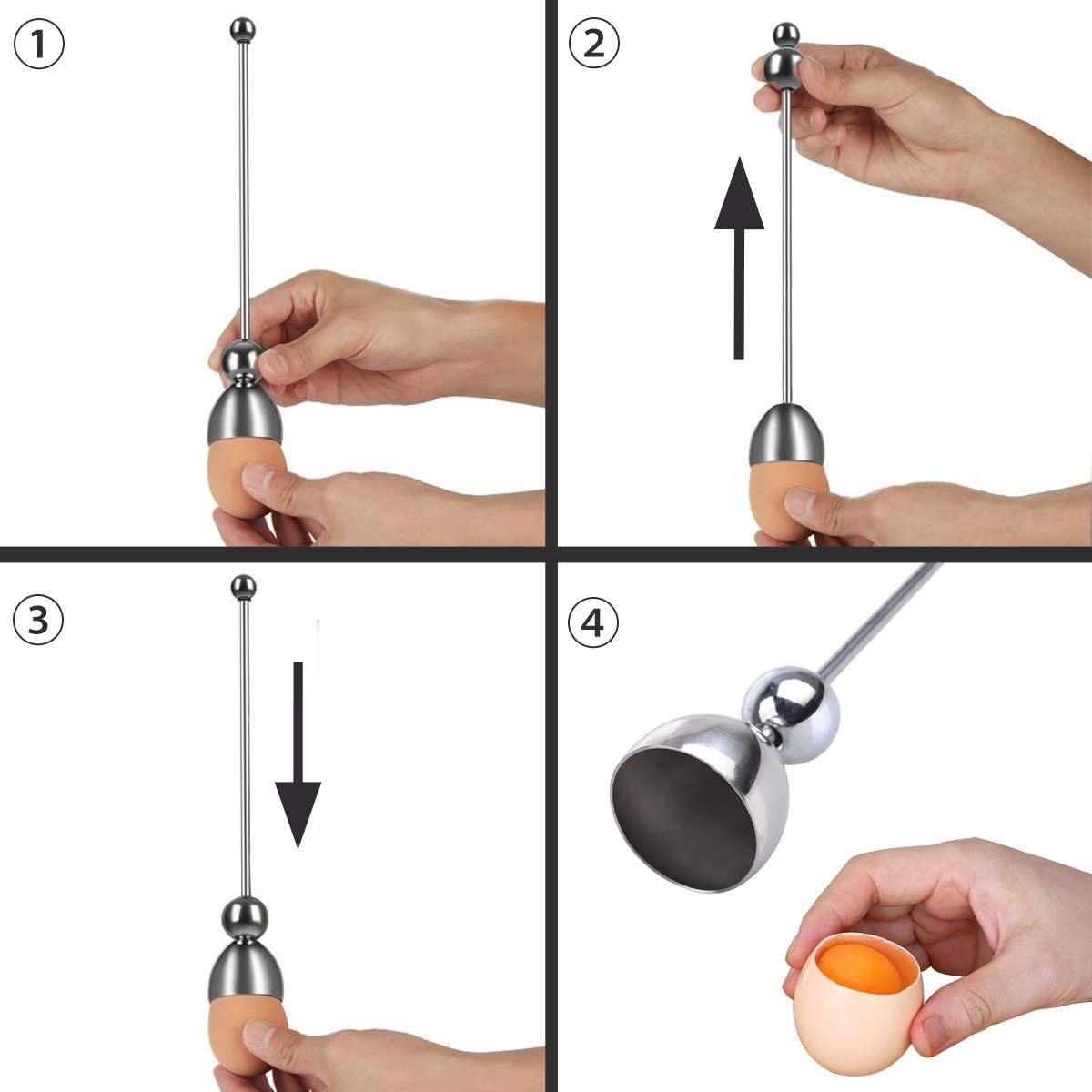 ①

②

③

④