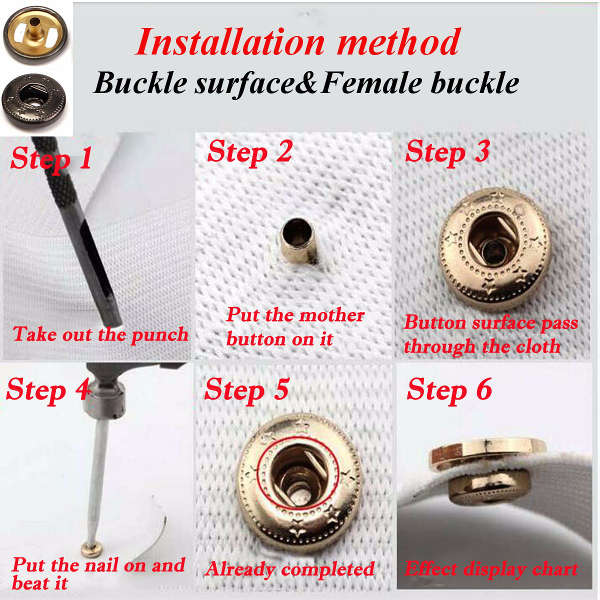 Installation method
Buckle surface&Female buckle

Step 1
Take out the punch

Step 2
Put the mother button on it

Step 3
Button surface pass through the cloth

Step 4
Put the nail on and beat it

Step 5
Already completed

Step 6
Effect display chart