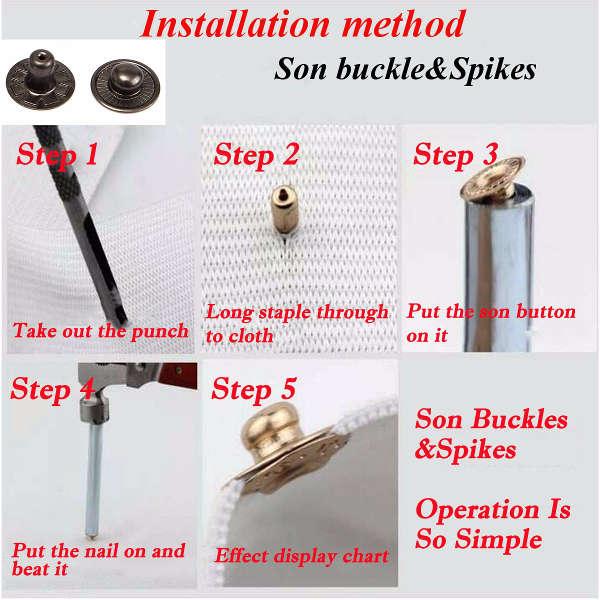 Installation method

Son buckle&Spikes

Step 1

Take out the punch

Step 2

Long staple through to cloth

Step 3

Put the son button on it

Step 4

Put the nail on and beat it

Step 5

Effect display chart

Son Buckles &Spikes

Operation Is So Simple