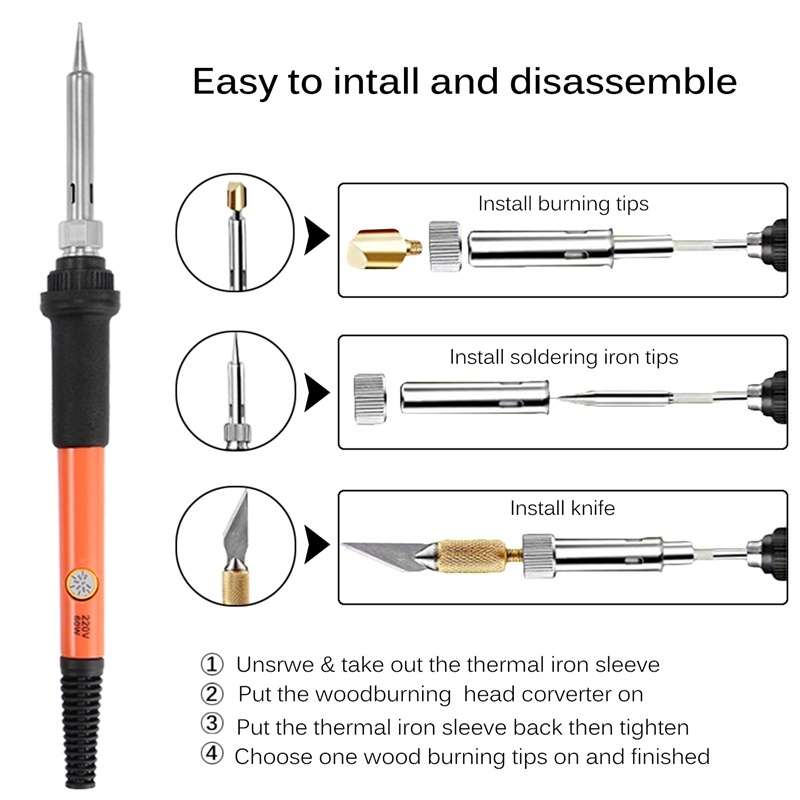 Easy to intall and disassemble

Install burning tips

Install soldering iron tips

Install knife

220V
60W

① Unsrwe & take out the thermal iron sleeve
② Put the woodburning head corverter on
③ Put the thermal iron sleeve back then tighten
④ Choose one wood burning tips on and finished