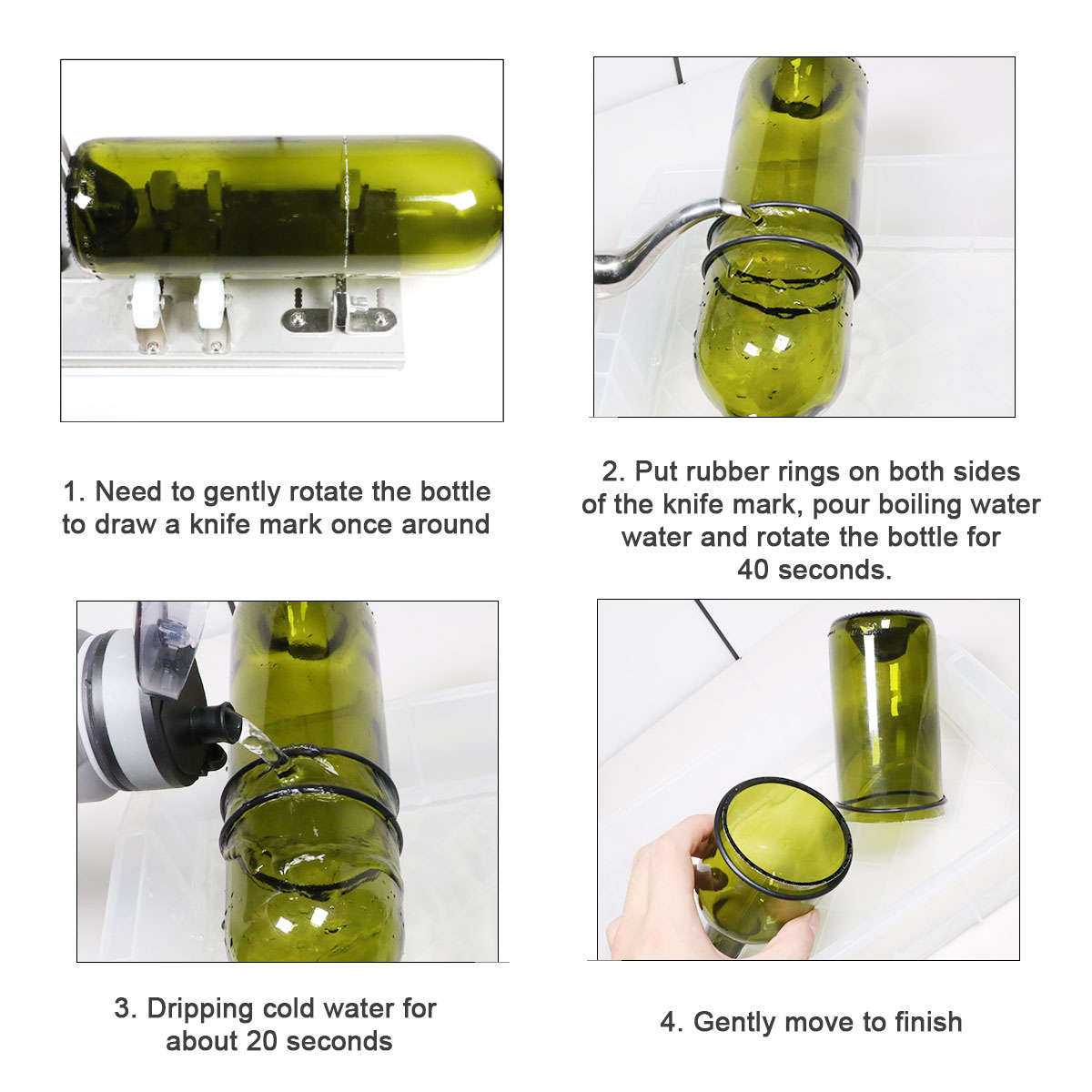 1. Need to gently rotate the bottle to draw a knife mark once around

2. Put rubber rings on both sides of the knife mark, pour boiling water water and rotate the bottle for 40 seconds.

3. Dripping cold water for about 20 seconds

4. Gently move to finish