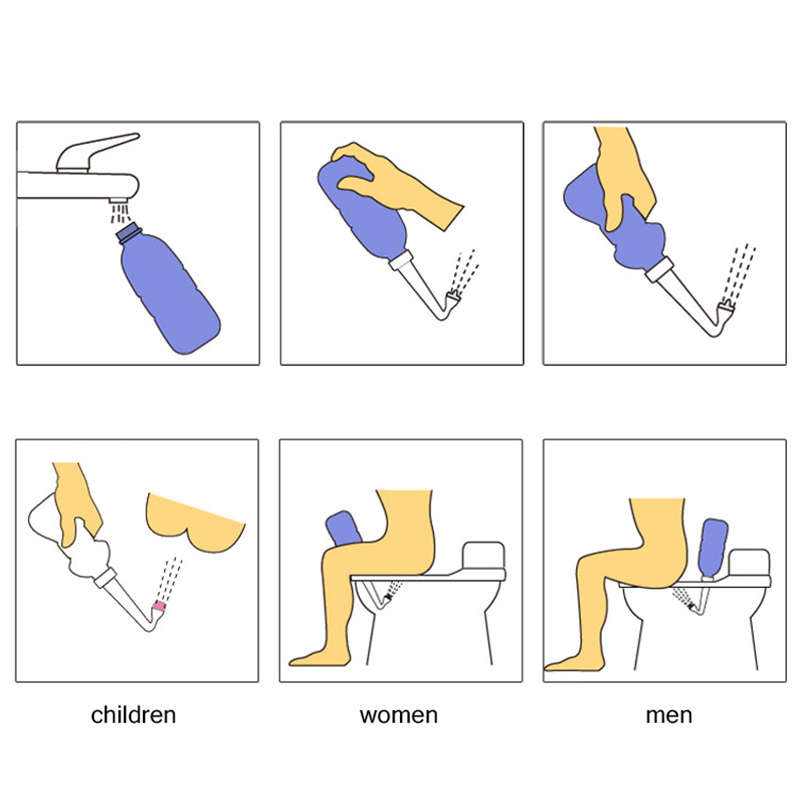 children

women

men