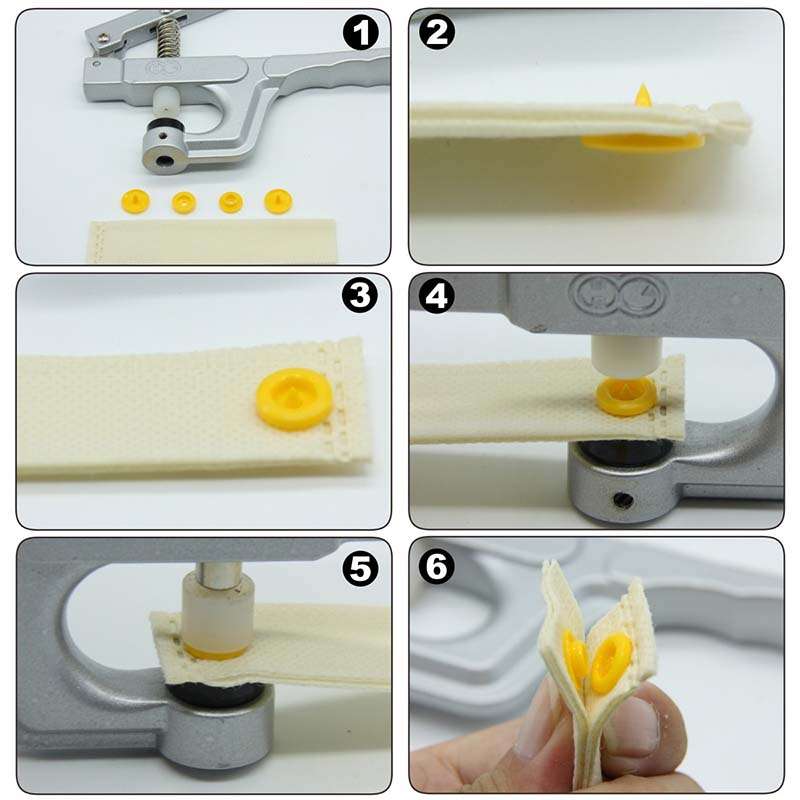 1

2

3

4

5

6