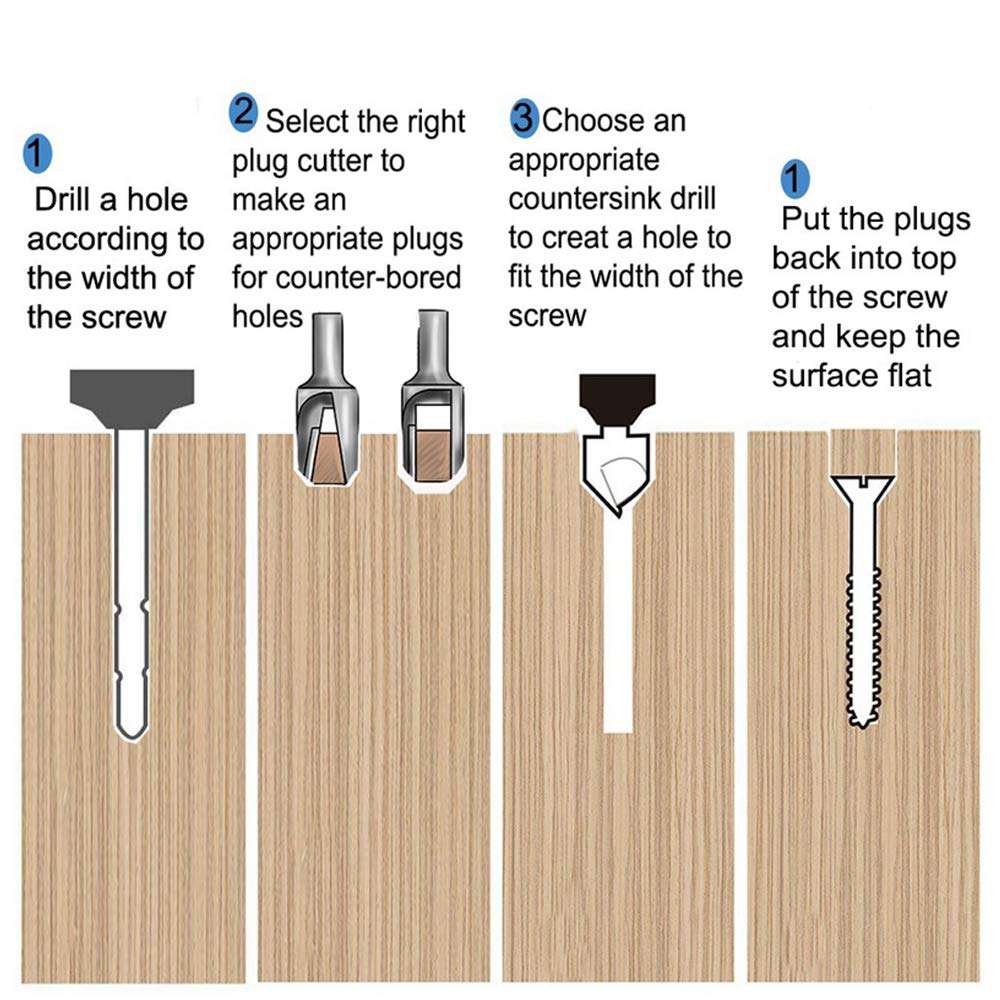 1
Drill a hole according to the width of the screw

2 Select the right plug cutter to make an appropriate plugs for counter-bored holes

3 Choose an appropriate countersink drill to creat a hole to fit the width of the screw

1
Put the plugs back into top of the screw and keep the surface flat