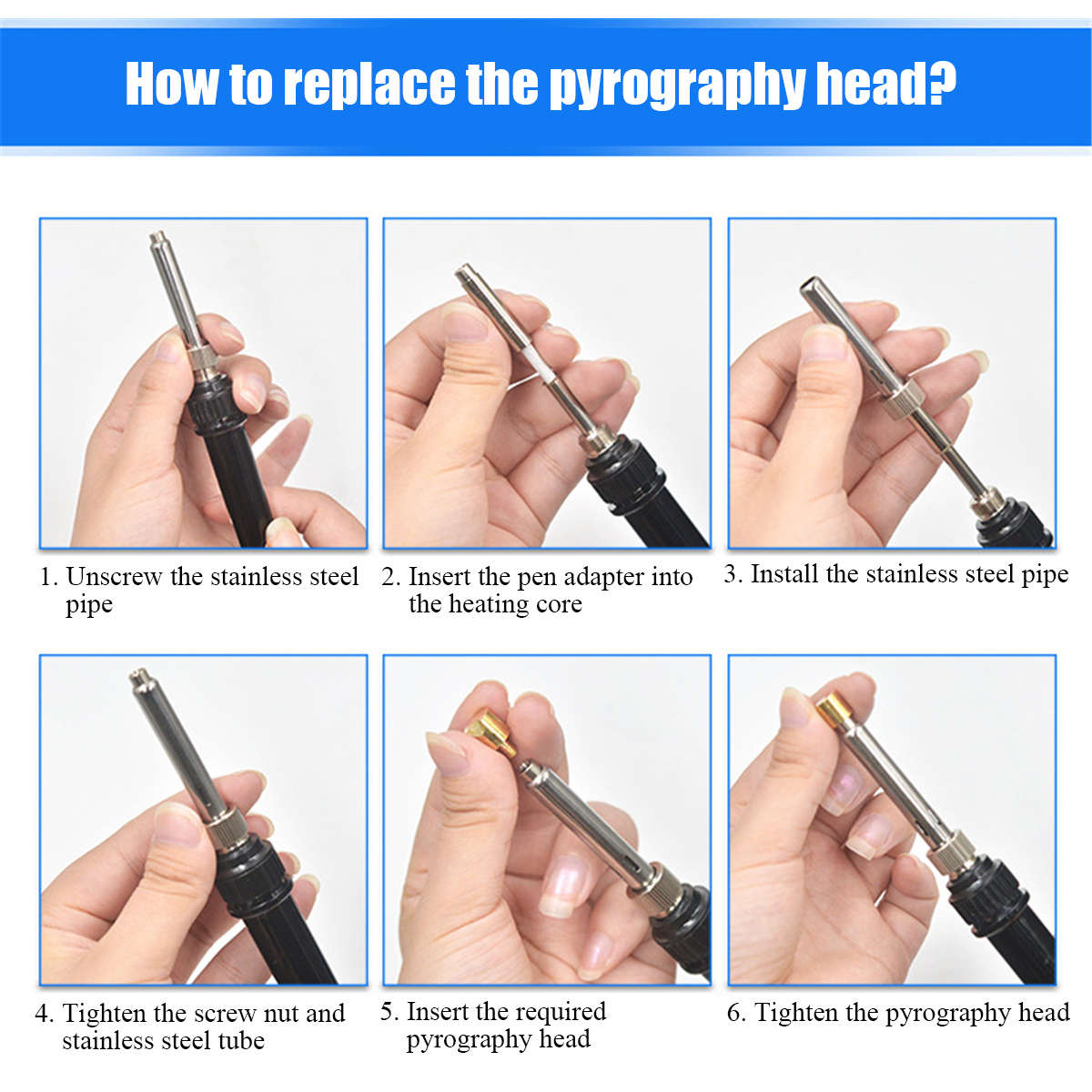 How to replace the pyrography head?

1. Unscrew the stainless steel pipe

2. Insert the pen adapter into the heating core

3. Install the stainless steel pipe

4. Tighten the screw nut and stainless steel tube

5. Insert the required pyrography head

6. Tighten the pyrography head