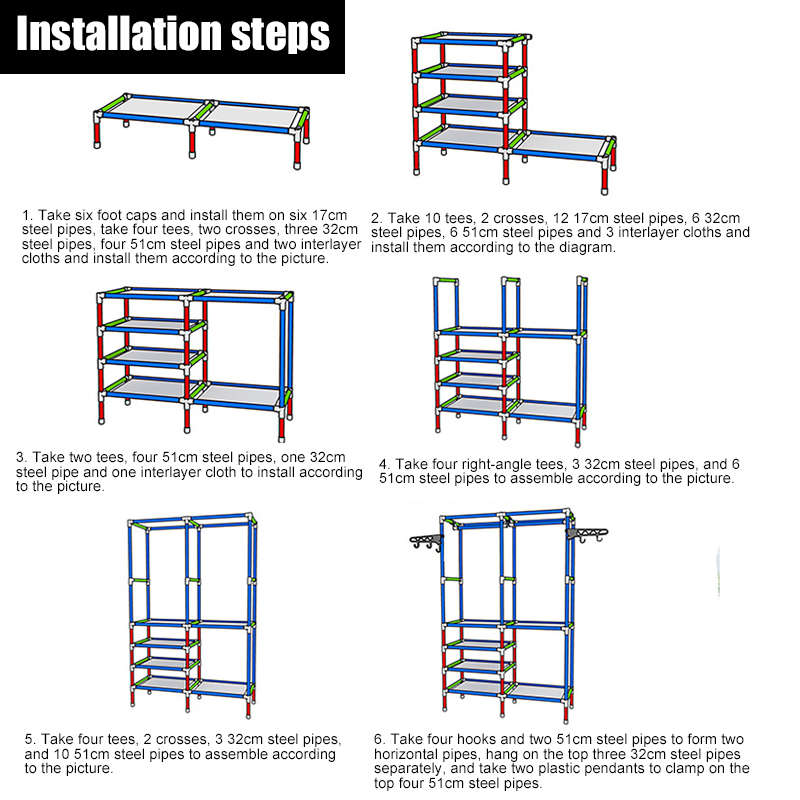 Installation steps

1. Take six foot caps and install them on six 17cm steel pipes, take four tees, two crosses, three 32cm steel pipes, four 51cm steel pipes and two interlayer cloths and install them according to the picture.

2. Take 10 tees, 2 crosses, 12 17cm steel pipes, 6 32cm steel pipes, 6 51cm steel pipes and 3 interlayer cloths and install them according to the diagram.

3. Take two tees, four 51cm steel pipes, one 32cm steel pipe and one interlayer cloth to install according to the picture.

4. Take four right-angle tees, 3 32cm steel pipes, and 6 51cm steel pipes to assemble according to the picture.

5. Take four tees, 2 crosses, 3 32cm steel pipes, and 10 51cm steel pipes to assemble according to the picture.

6. Take four hooks and two 51cm steel pipes to form two horizontal pipes, hang on the top three 32cm steel pipes separately, and take two plastic pendants to clamp on the top four 51cm steel pipes.