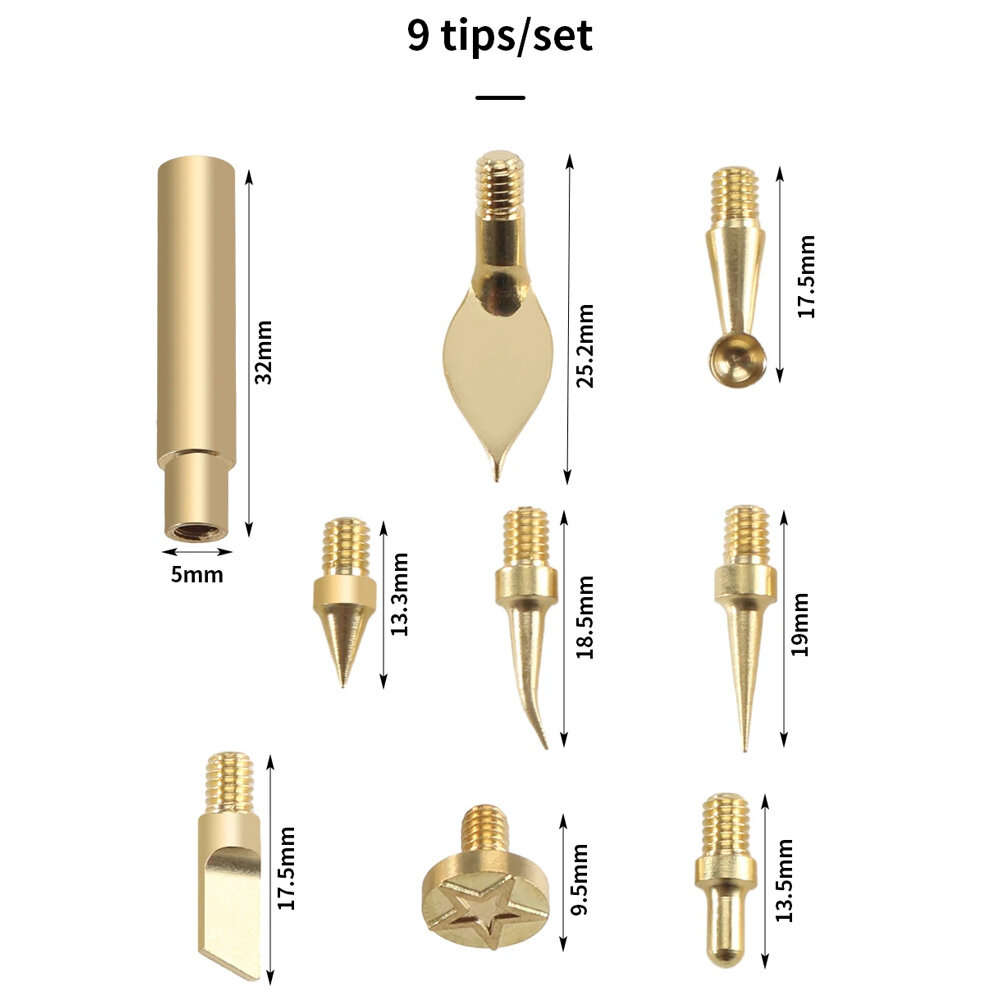 9 tips/set

32mm

5mm

25.2mm

17.5mm

13.3mm

18.5mm

19mm

17.5mm

9.5mm

13.5mm