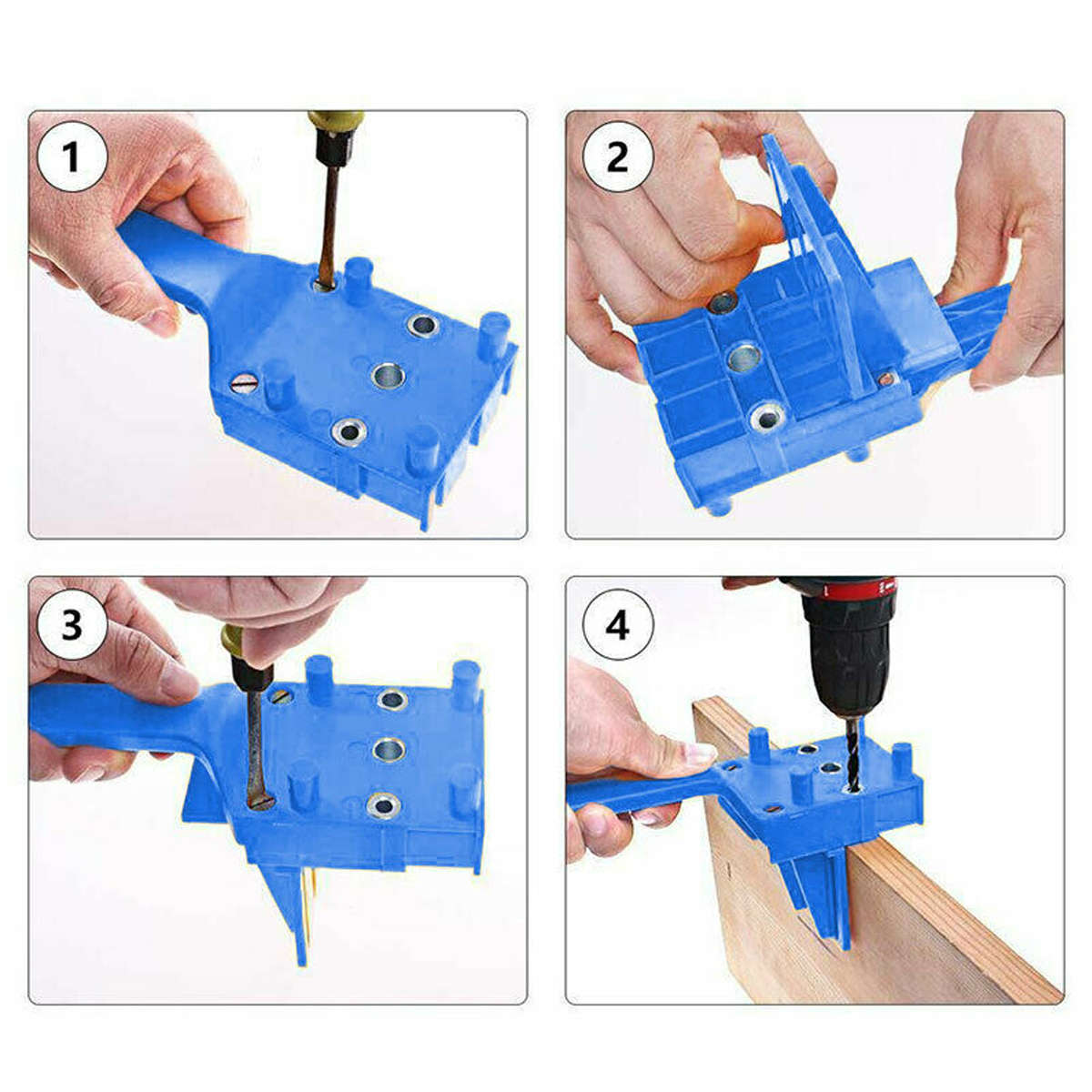 1

2

3

4