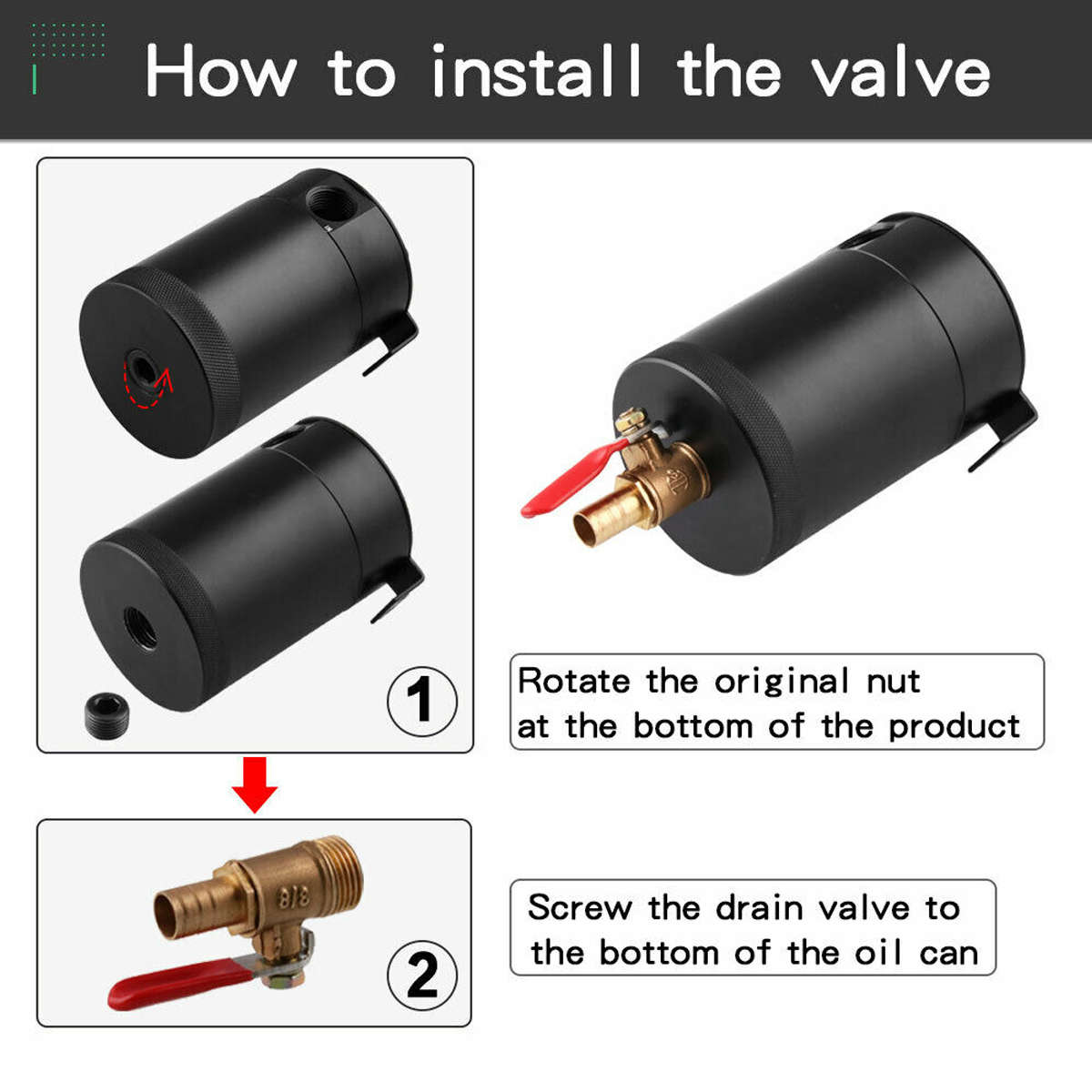 How to install the valve

1

Rotate the original nut at the bottom of the product

3/8

2

Screw the drain valve to the bottom of the oil can