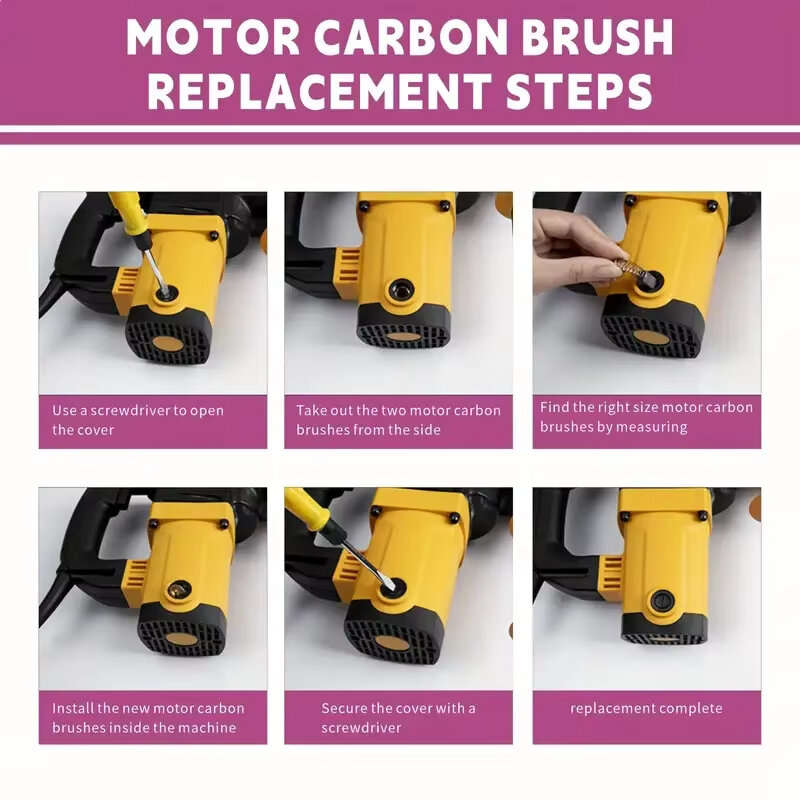 MOTOR CARBON BRUSH REPLACEMENT STEPS

Use a screwdriver to open the cover

Take out the two motor carbon brushes from the side

Find the right size motor carbon brushes by measuring

Install the new motor carbon brushes inside the machine

Secure the cover with a screwdriver

replacement complete