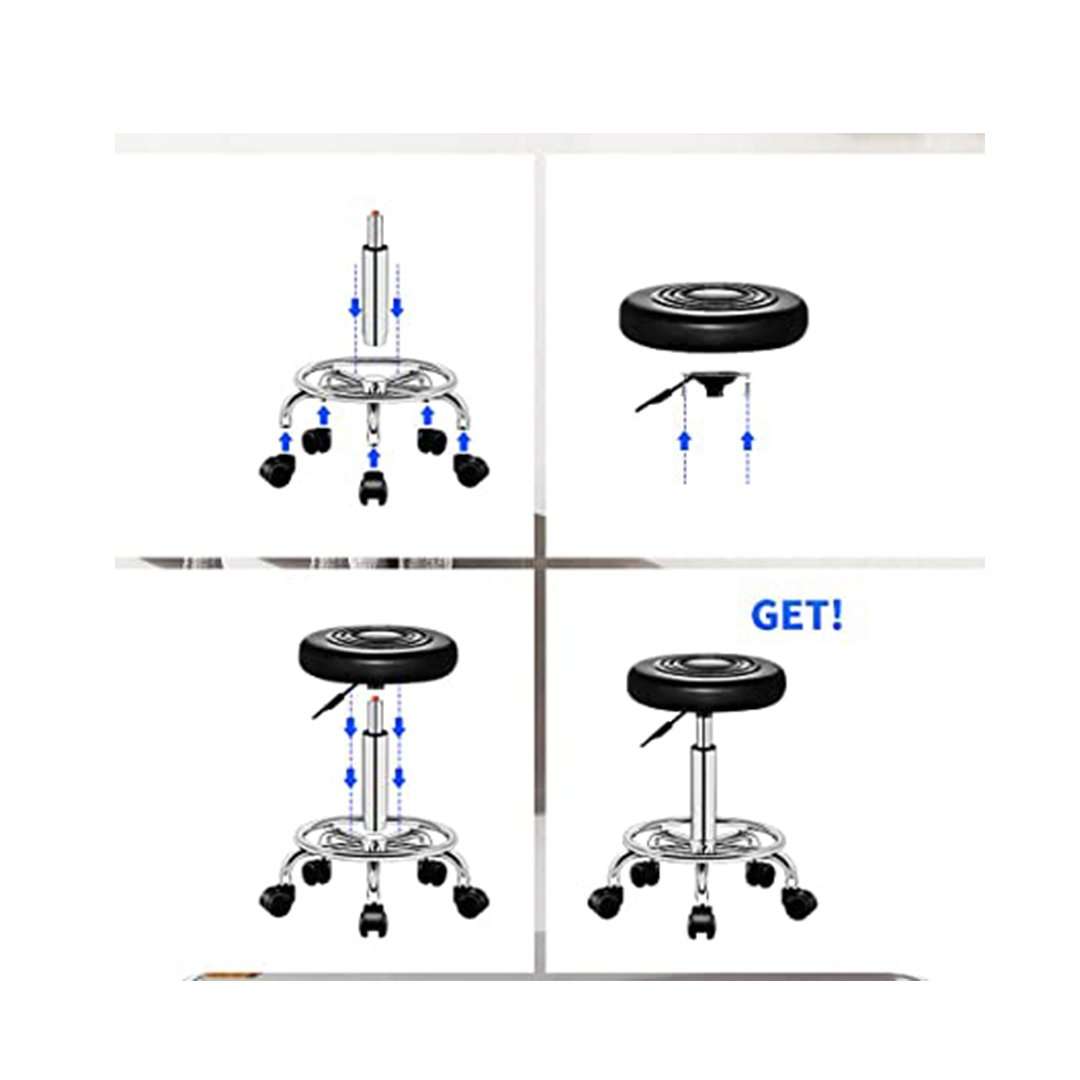 GET!