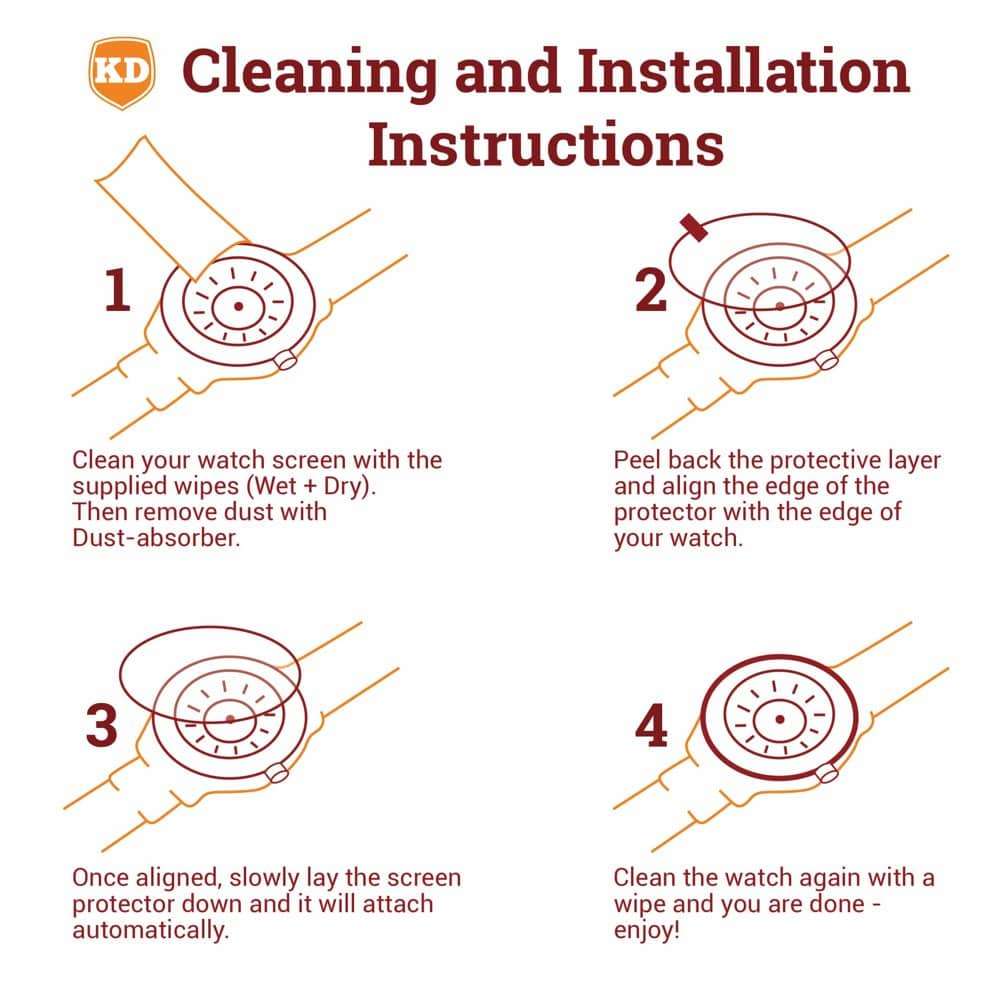 KD

Cleaning and Installation Instructions

1

Clean your watch screen with the supplied wipes (Wet + Dry). Then remove dust with Dust-absorber.

2

Peel back the protective layer and align the edge of the protector with the edge of your watch.

3

Once aligned, slowly lay the screen protector down and it will attach automatically.

4

Clean the watch again with a wipe and you are done - enjoy!