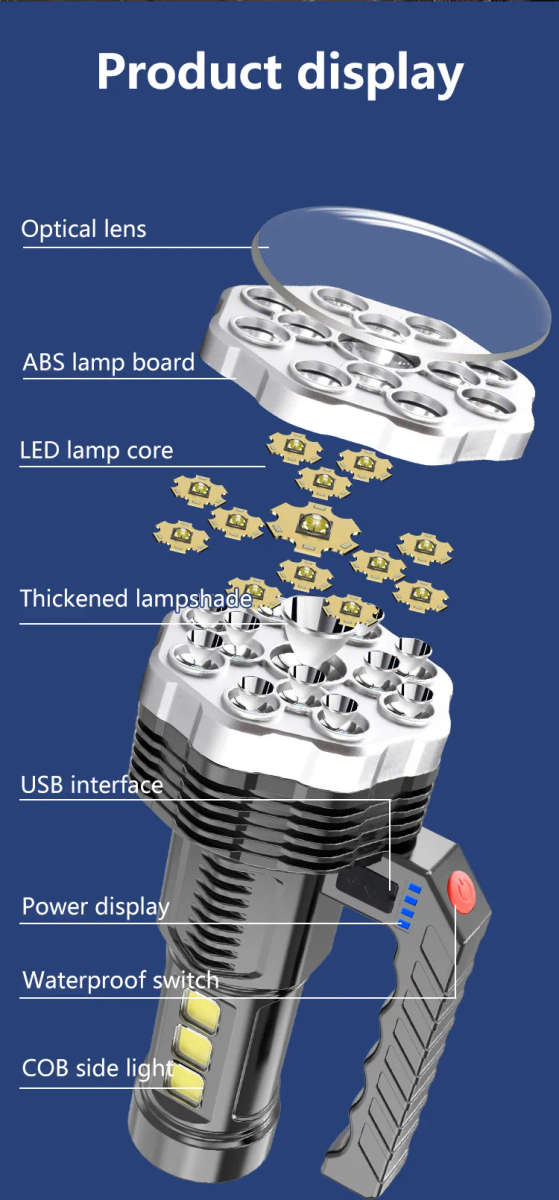 Product display

Optical lens

ABS lamp board

LED lamp core

Thickened lampshade

USB interface

Power display

Waterproof switch

COB side light