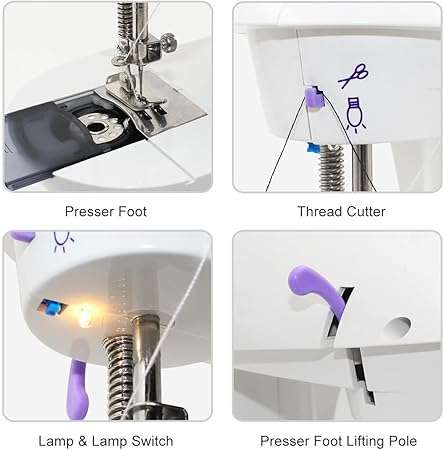 Presser Foot

Thread Cutter

Lamp & Lamp Switch

Presser Foot Lifting Pole