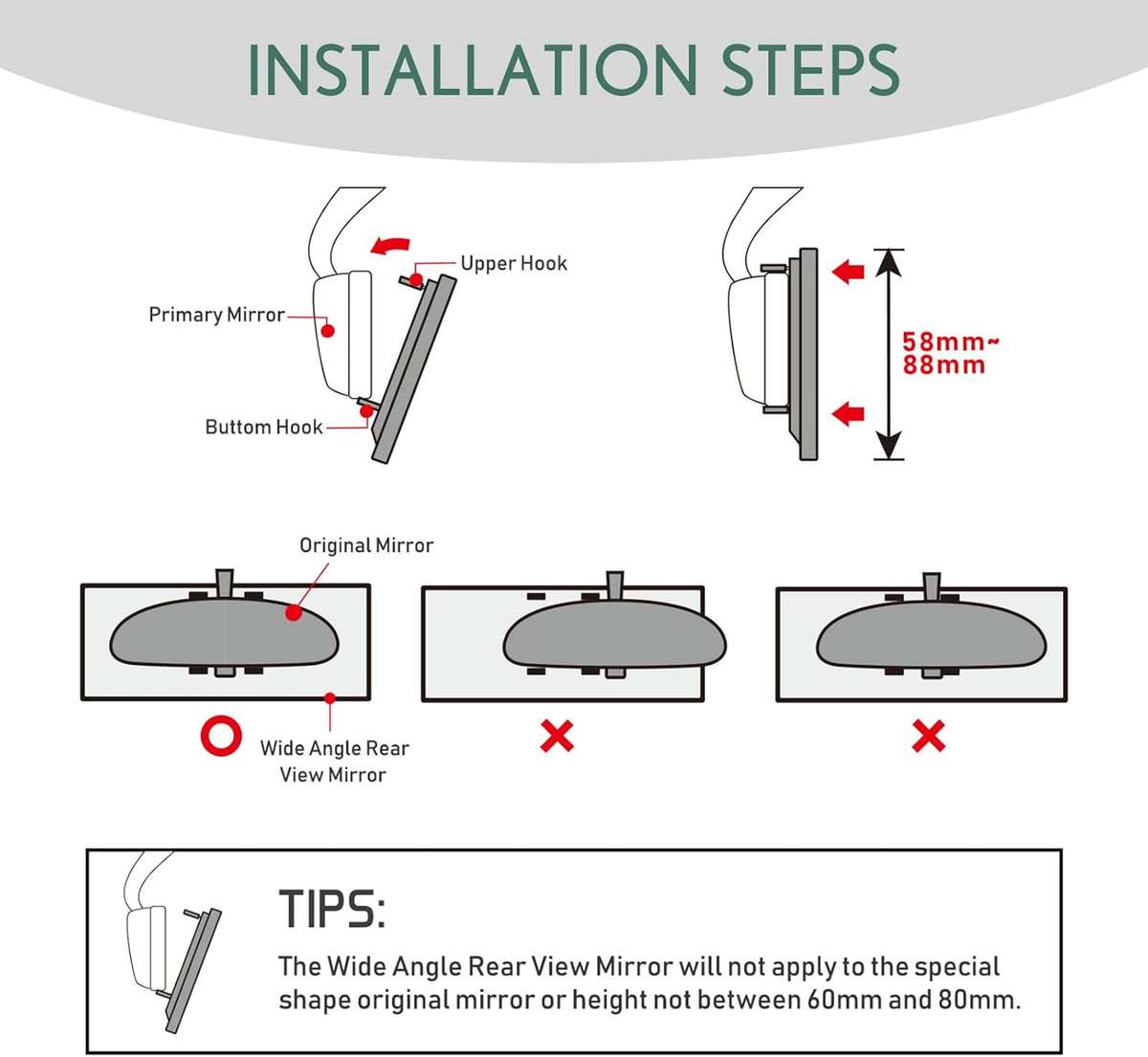 INSTALLATION STEPS

Upper Hook

Primary Mirror

Buttom Hook

58mm~
88mm

Original Mirror

Wide Angle Rear View Mirror

TIPS:

The Wide Angle Rear View Mirror will not apply to the special shape original mirror or height not between 60mm and 80mm.