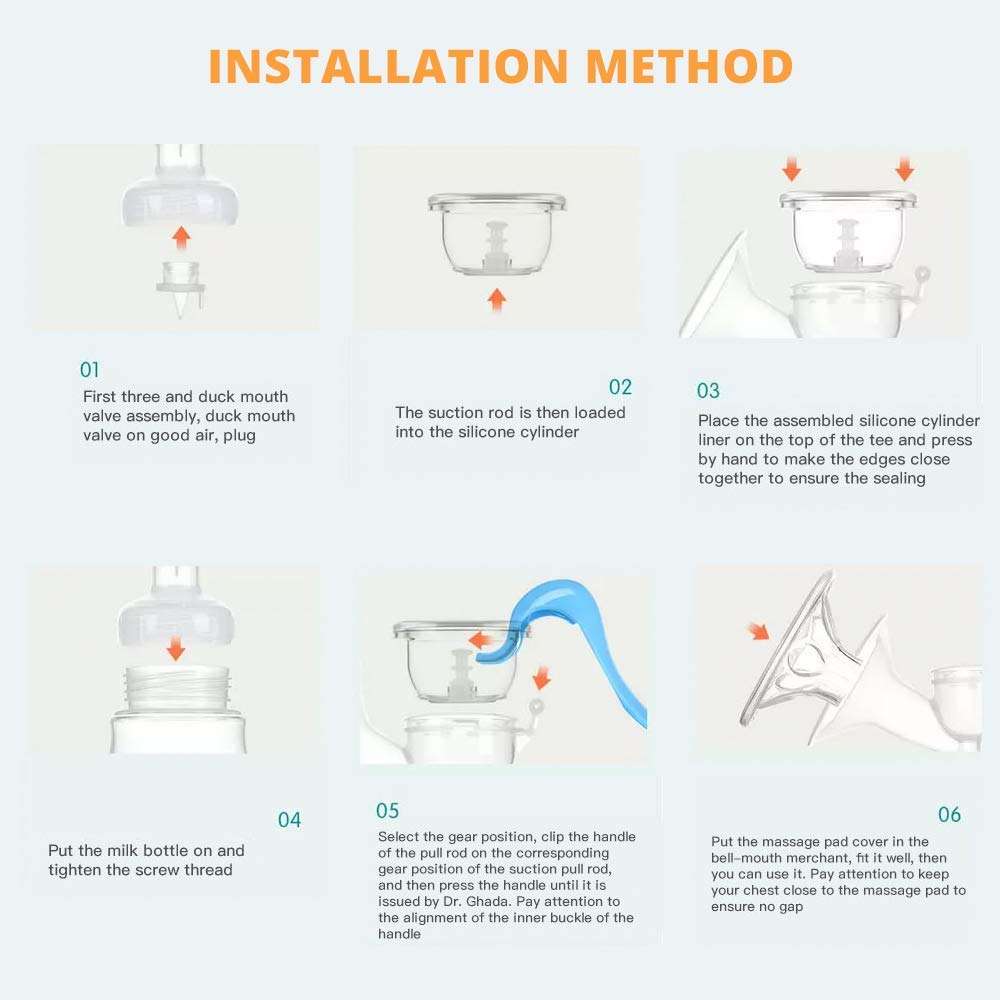 INSTALLATION METHOD

01
First three and duck mouth valve assembly, duck mouth valve on good air, plug

02
The suction rod is then loaded into the silicone cylinder

03
Place the assembled silicone cylinder liner on the top of the tee and press by hand to make the edges close together to ensure the sealing

04
Put the milk bottle on and tighten the screw thread

05
Select the gear position, clip the handle of the pull rod on the corresponding gear position of the suction pull rod, and then press the handle until it is issued by Dr. Ghada. Pay attention to the alignment of the inner buckle of the handle

06
Put the massage pad cover in the bell-mouth merchant, fit it well, then you can use it. Pay attention to keep your chest close to the massage pad to ensure no gap