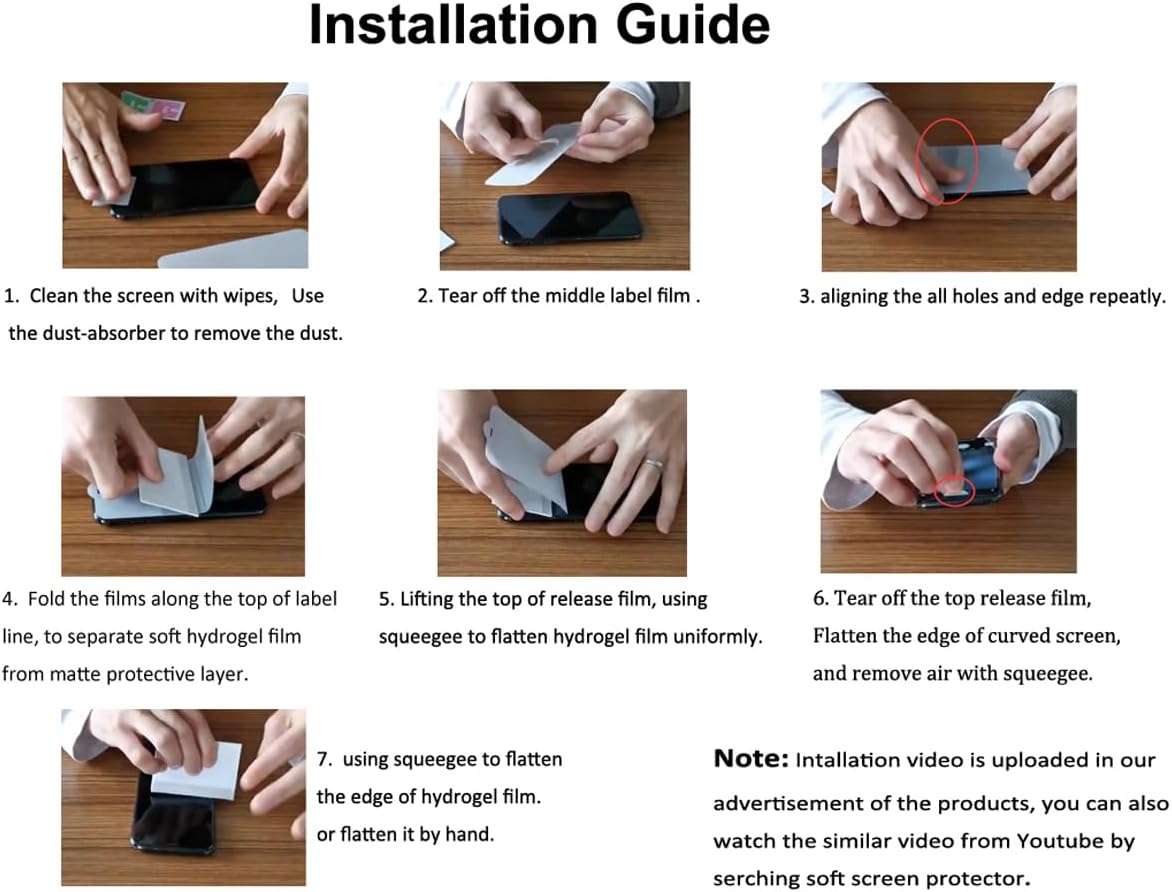 Installation Guide

1. Clean the screen with wipes, Use the dust-absorber to remove the dust.

2. Tear off the middle label film .

3. aligning the all holes and edge repeatly.

4. Fold the films along the top of label line, to separate soft hydrogel film from matte protective layer.

5. Lifting the top of release film, using squeegee to flatten hydrogel film uniformly.

6. Tear off the top release film, Flatten the edge of curved screen, and remove air with squeegee.

7. using squeegee to flatten the edge of hydrogel film. or flatten it by hand.

Note: Intallation video is uploaded in our advertisement of the products, you can also watch the similar video from Youtube by serching soft screen protector.