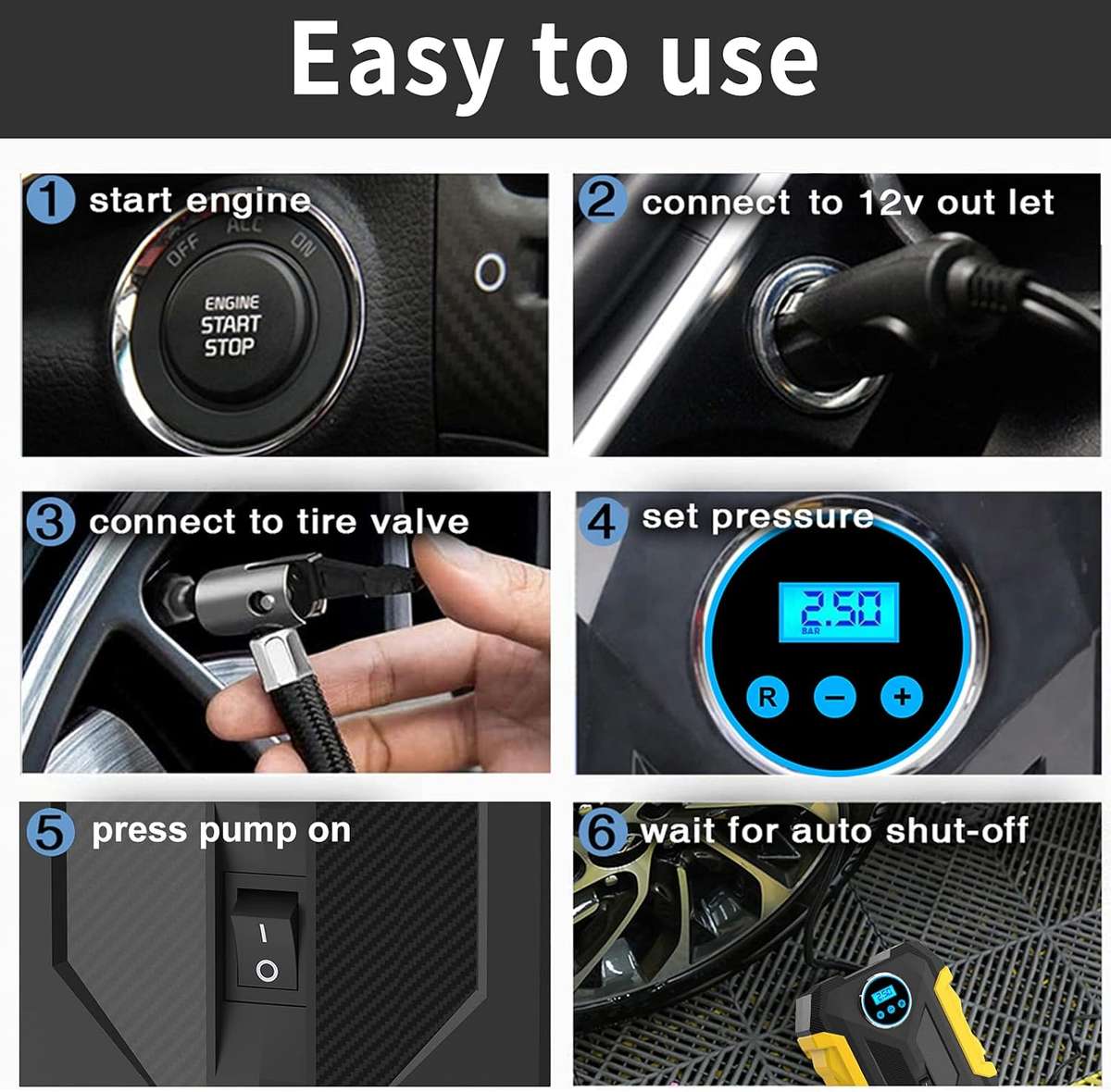 Easy to use

1 start engine

OFF ACC ON

ENGINE START STOP

2 connect to 12v out let

3 connect to tire valve

4 set pressure

2.50 BAR

R − +

5 press pump on

I O

6 wait for auto shut-off