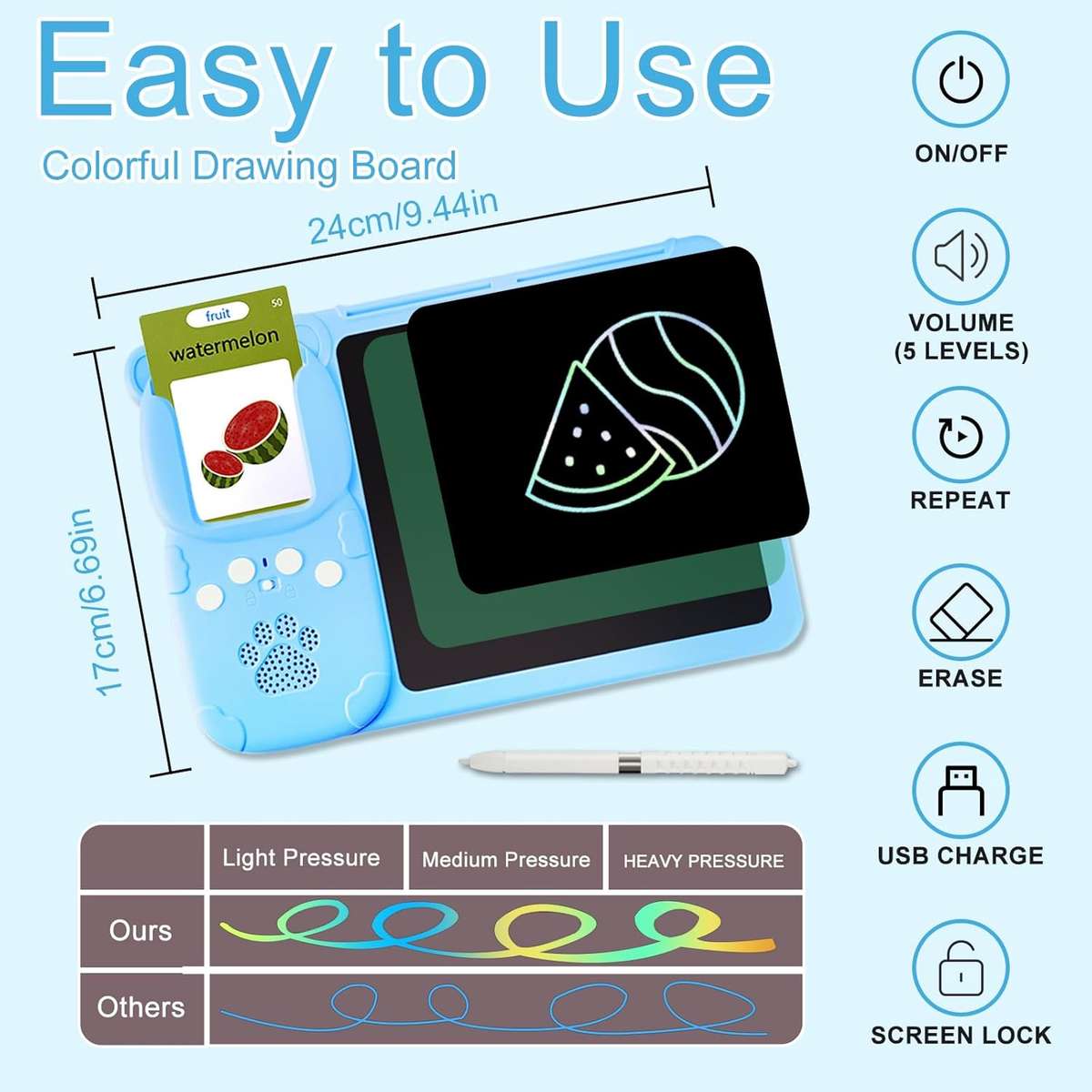 Easy to Use

Colorful Drawing Board

24cm/9.44in

17cm/6.69in

fruit

50

watermelon

| | Light Pressure | Medium Pressure | HEAVY PRESSURE |
|---|---|---|---|
| Ours | | | |
| Others | | | |

ON/OFF

VOLUME (5 LEVELS)

REPEAT

ERASE

USB CHARGE

SCREEN LOCK