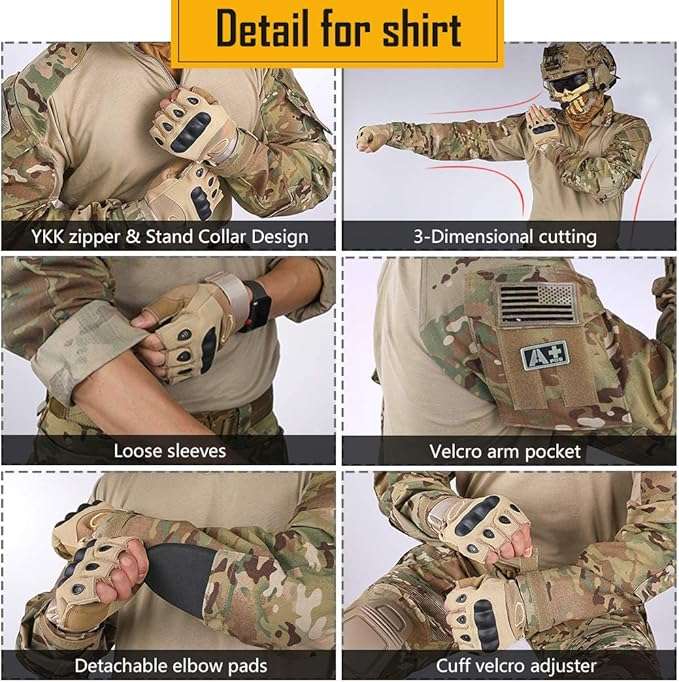 Detail for shirt

YKK zipper & Stand Collar Design

3-Dimensional cutting

Loose sleeves

A+

Velcro arm pocket

Detachable elbow pads

Cuff velcro adjuster