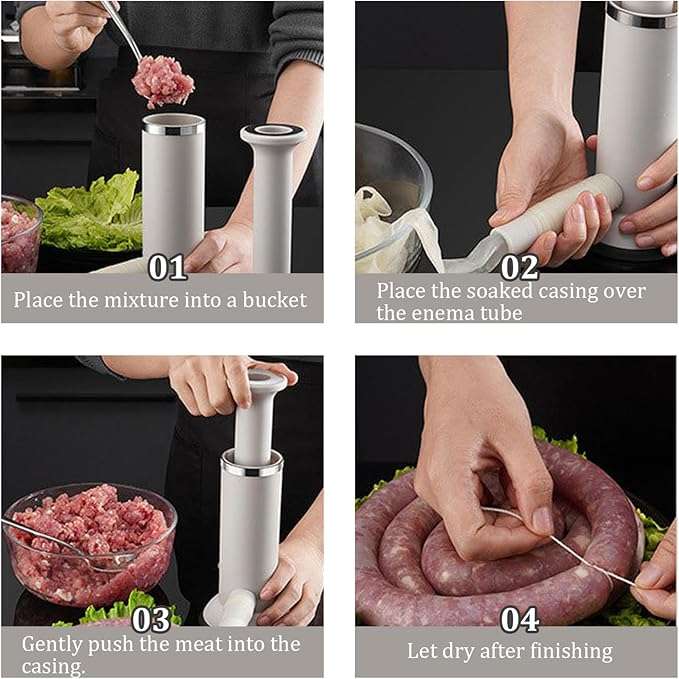 01
Place the mixture into a bucket

02
Place the soaked casing over the enema tube

03
Gently push the meat into the casing.

04
Let dry after finishing